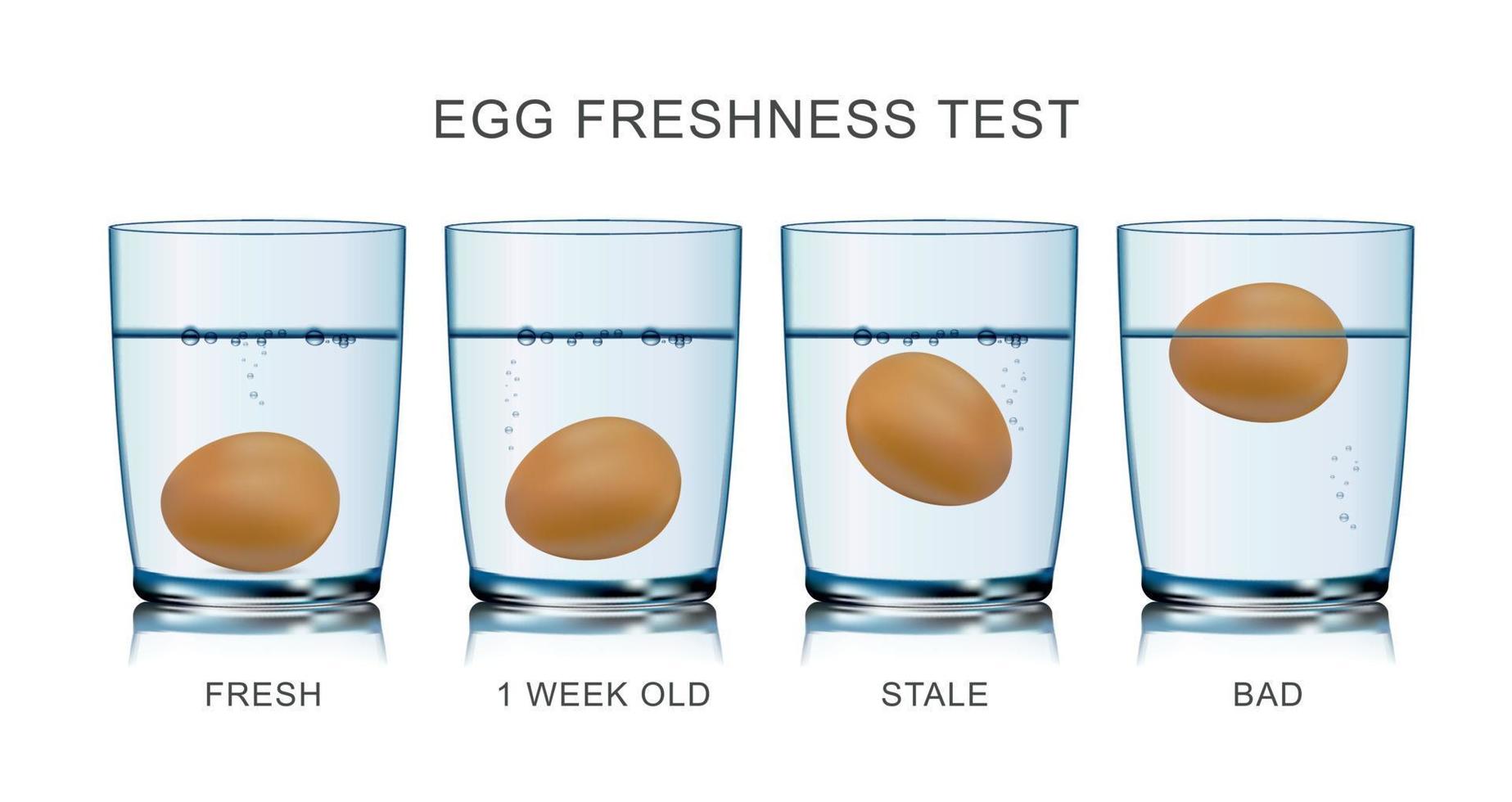 EGG FRESHNESS TEST

FRESH

1 WEEK OLD

STALE

BAD