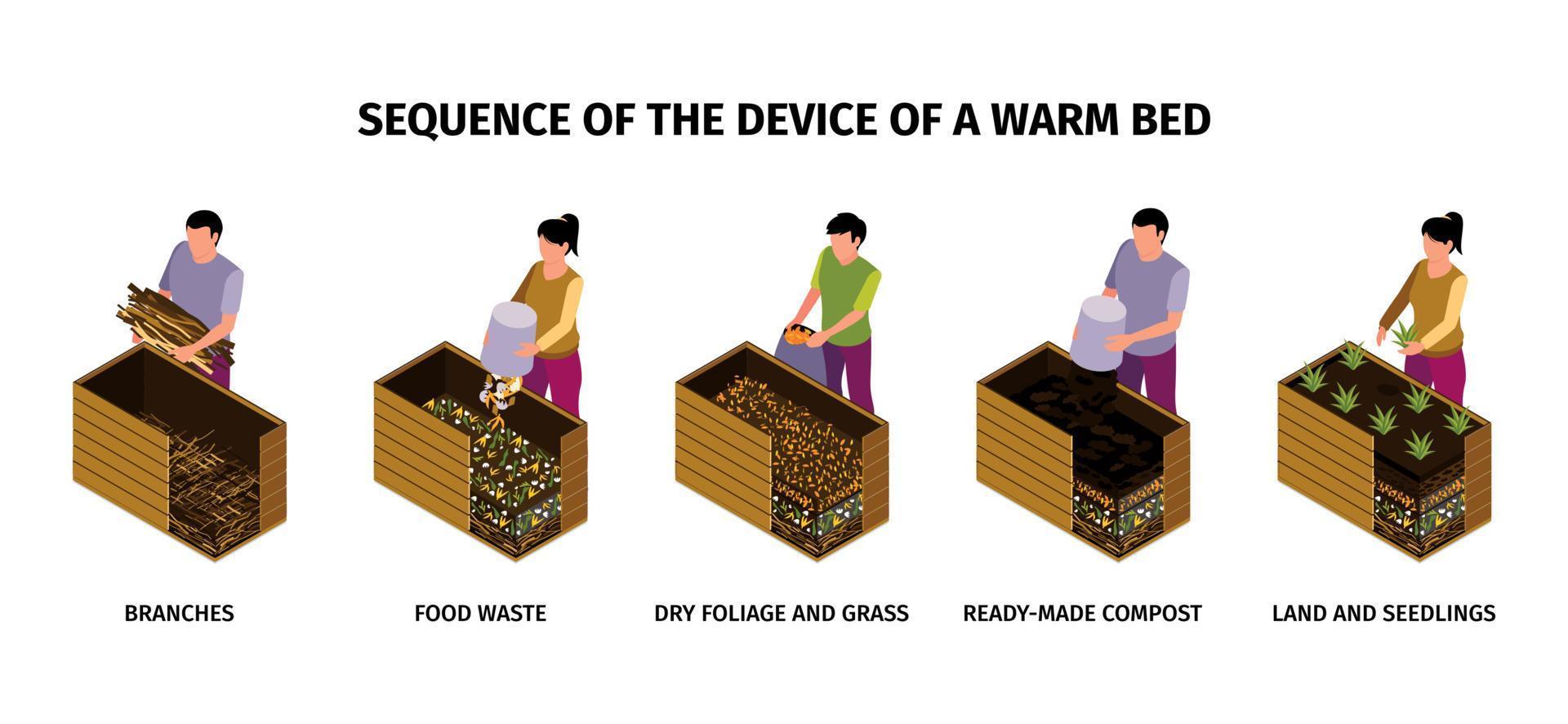 SEQUENCE OF THE DEVICE OF A WARM BED

BRANCHES

FOOD WASTE

DRY FOLIAGE AND GRASS

READY-MADE COMPOST

LAND AND SEEDLINGS