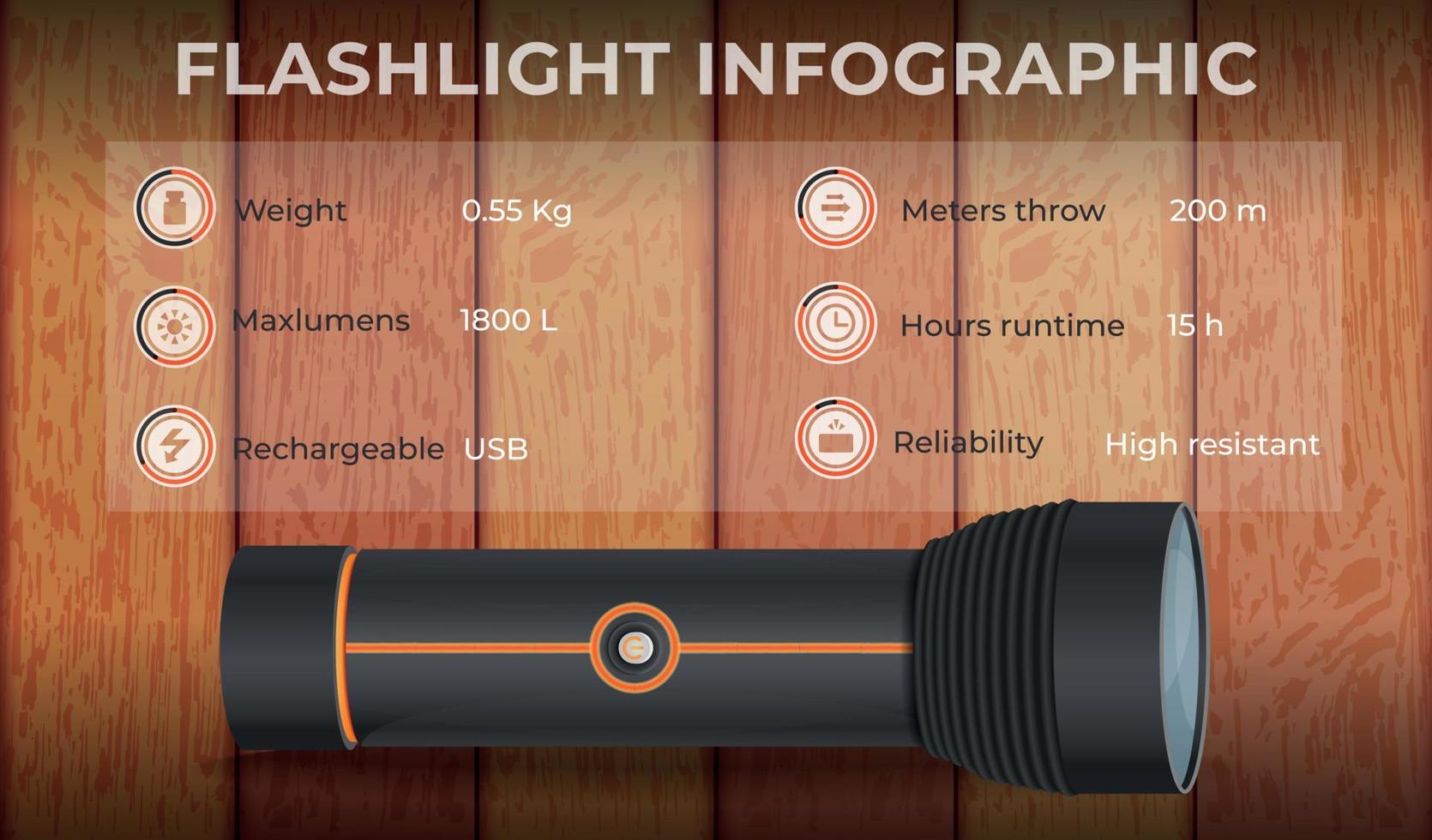 FLASHLIGHT INFOGRAPHIC

Weight 0.55 Kg

Maxlumens 1800 L

Rechargeable USB

Meters throw 200 m

Hours runtime 15 h

Reliability High resistant