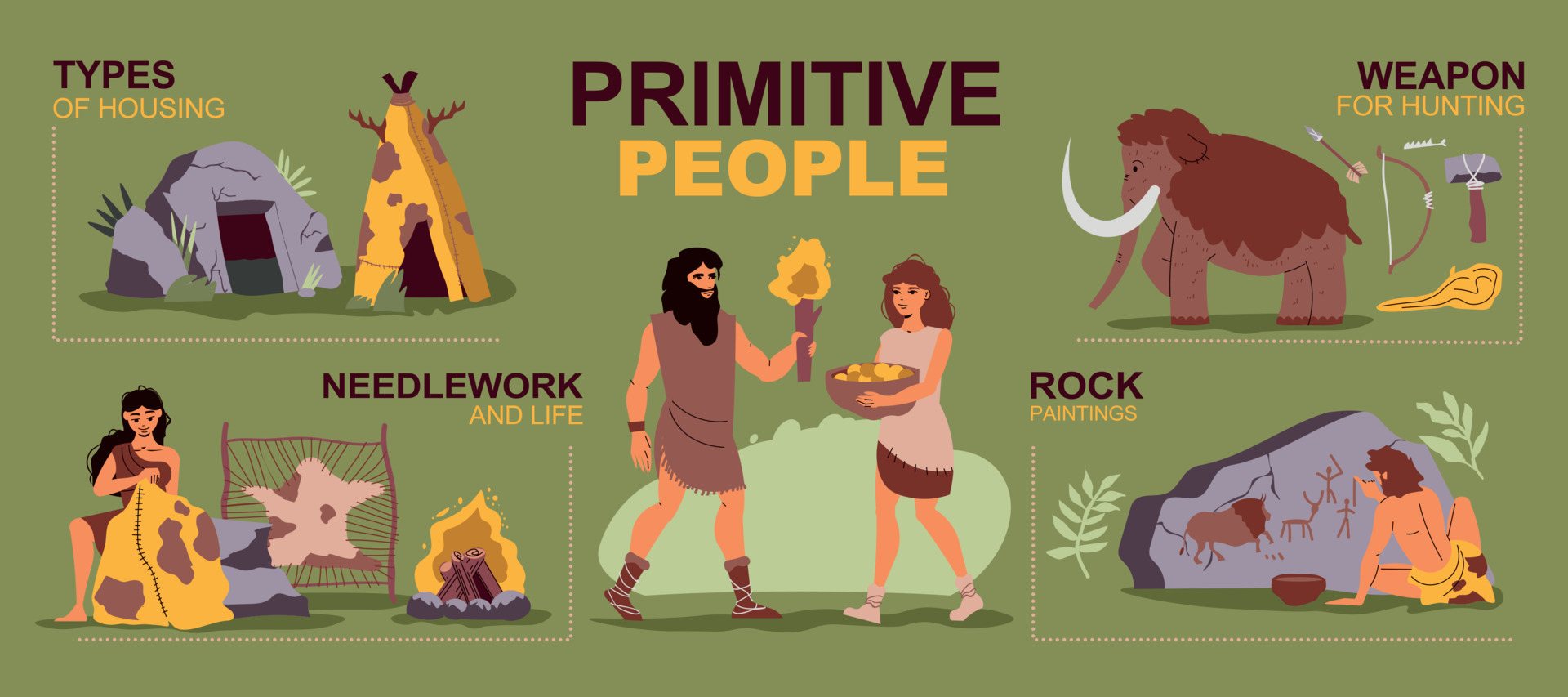 TYPES
OF HOUSING

PRIMITIVE
PEOPLE

WEAPON
FOR HUNTING

NEEDLEWORK
AND LIFE

ROCK
PAINTINGS