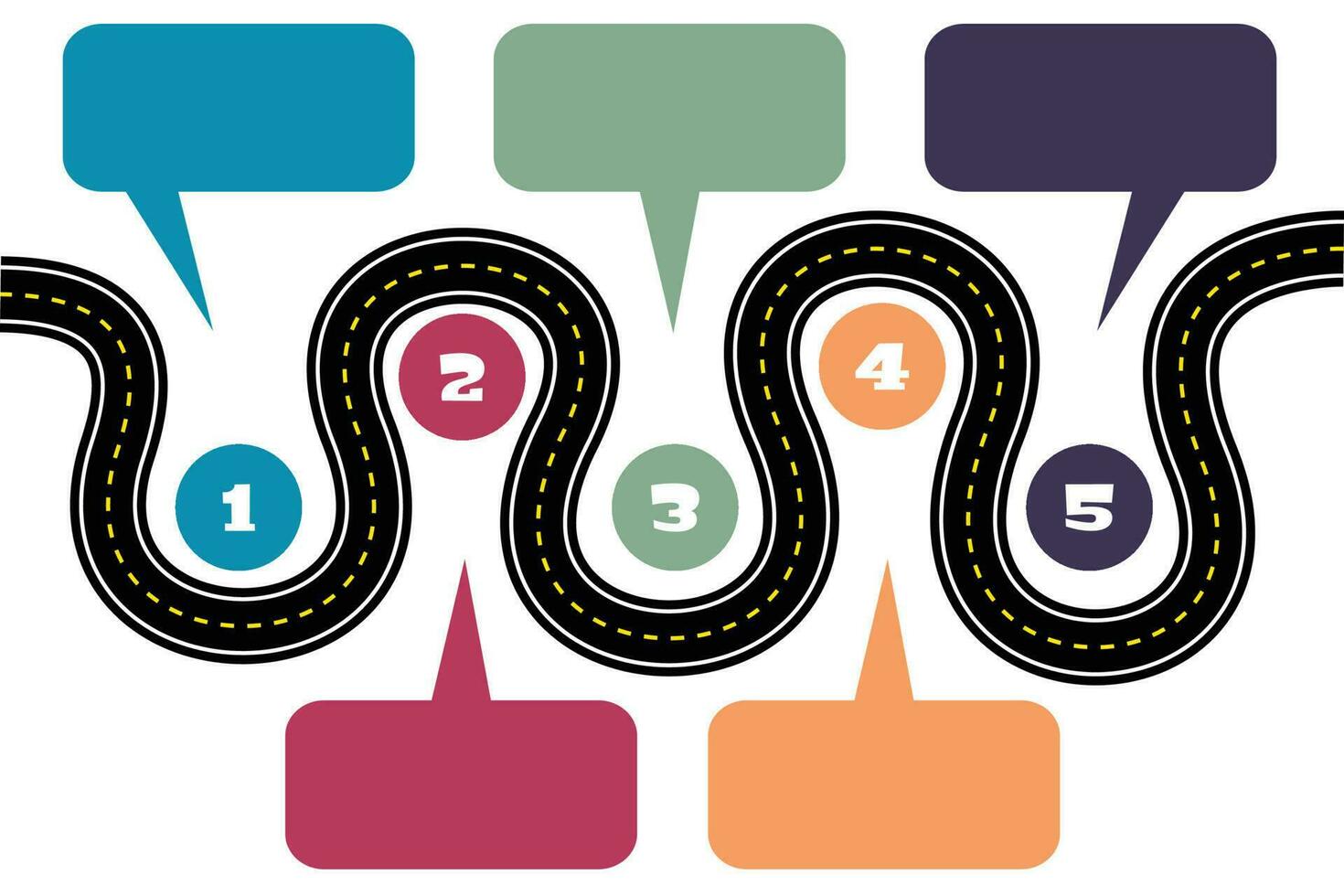 1
2
3
4
5