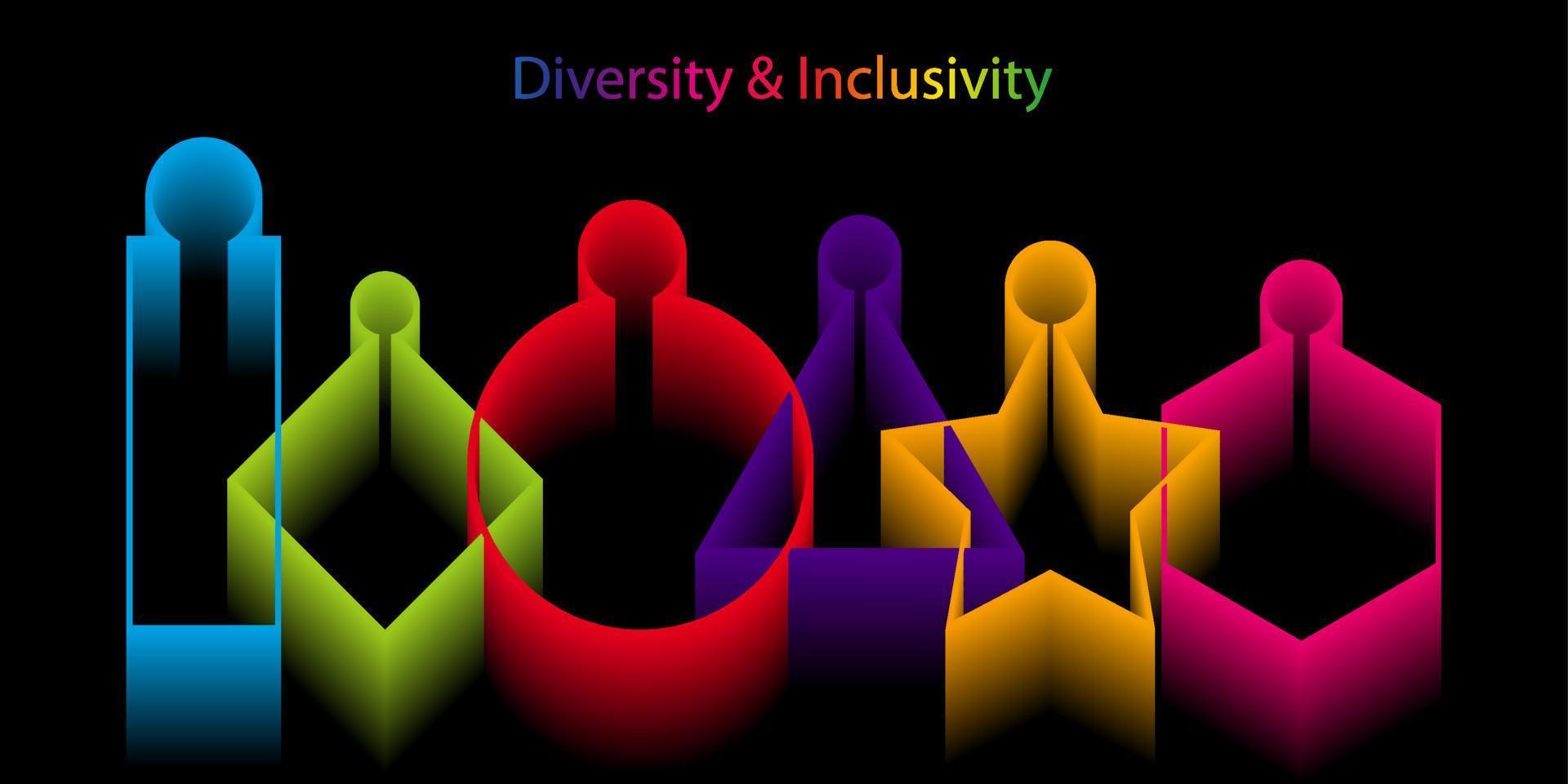 Diversity & Inclusivity