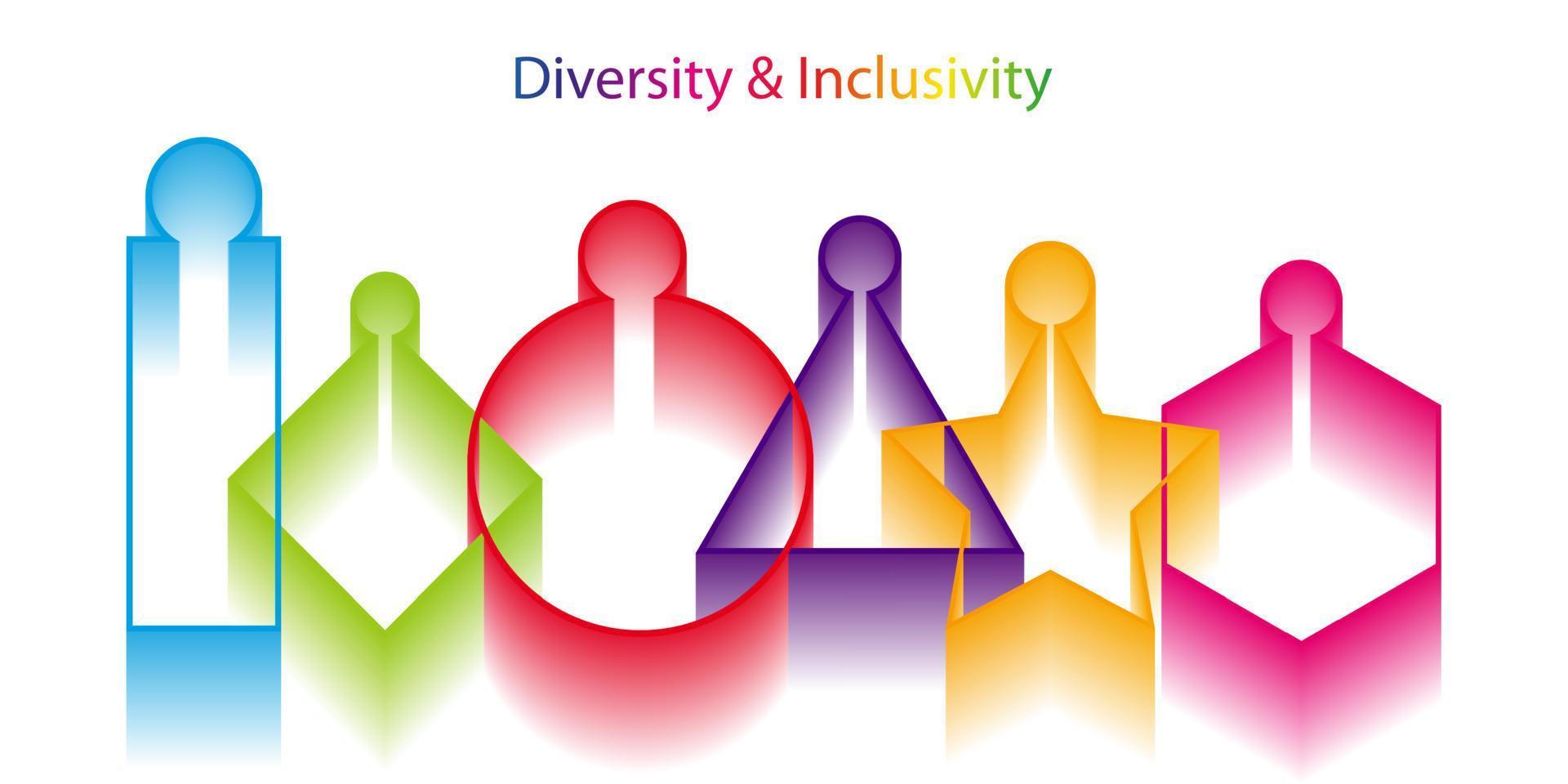 Diversity & Inclusivity