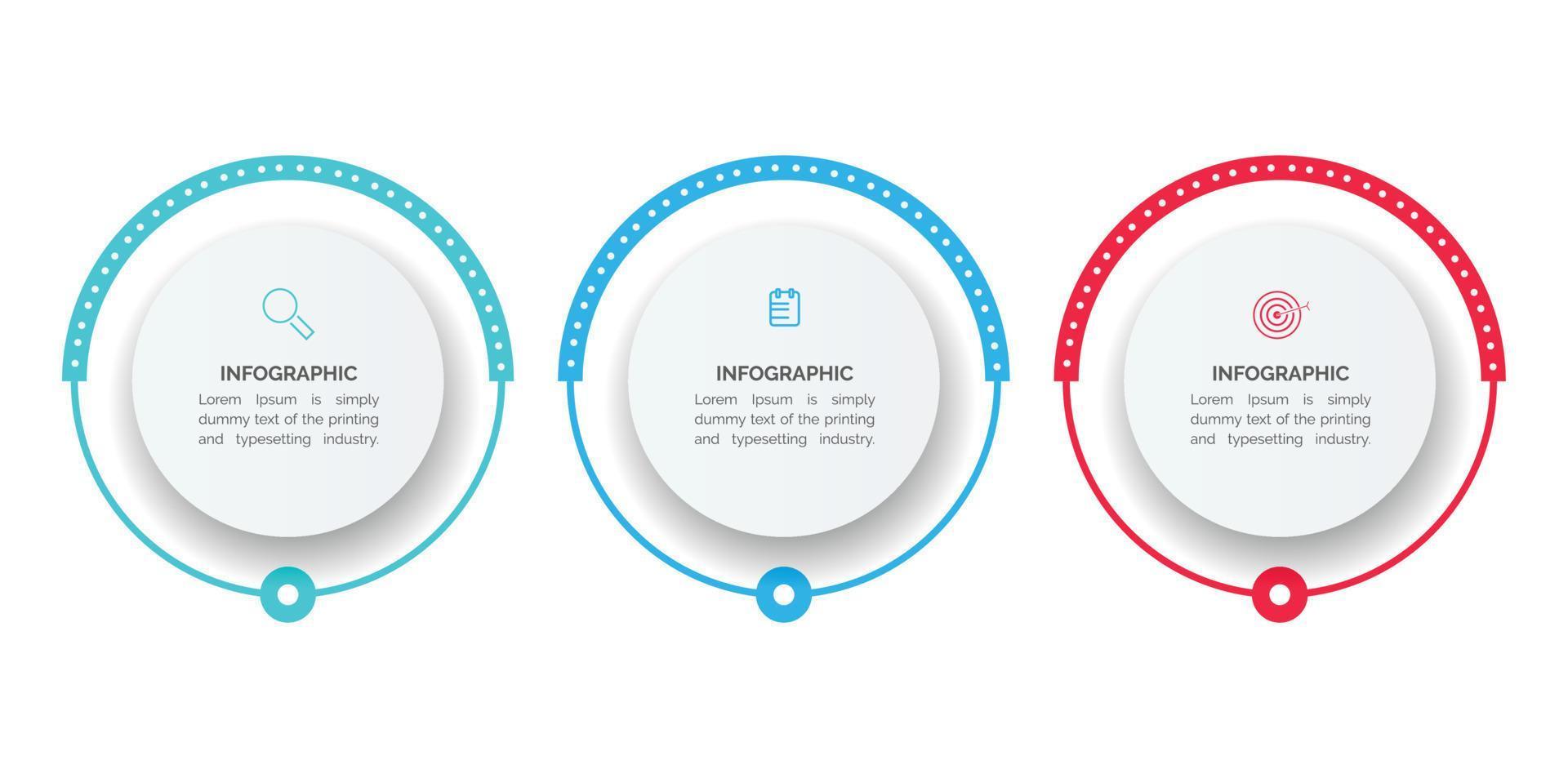 INFOGRAPHIC
Lorem Ipsum is simply dummy text of the printing and typesetting industry.

INFOGRAPHIC
Lorem Ipsum is simply dummy text of the printing and typesetting industry.

INFOGRAPHIC
Lorem Ipsum is simply dummy text of the printing and typesetting industry.