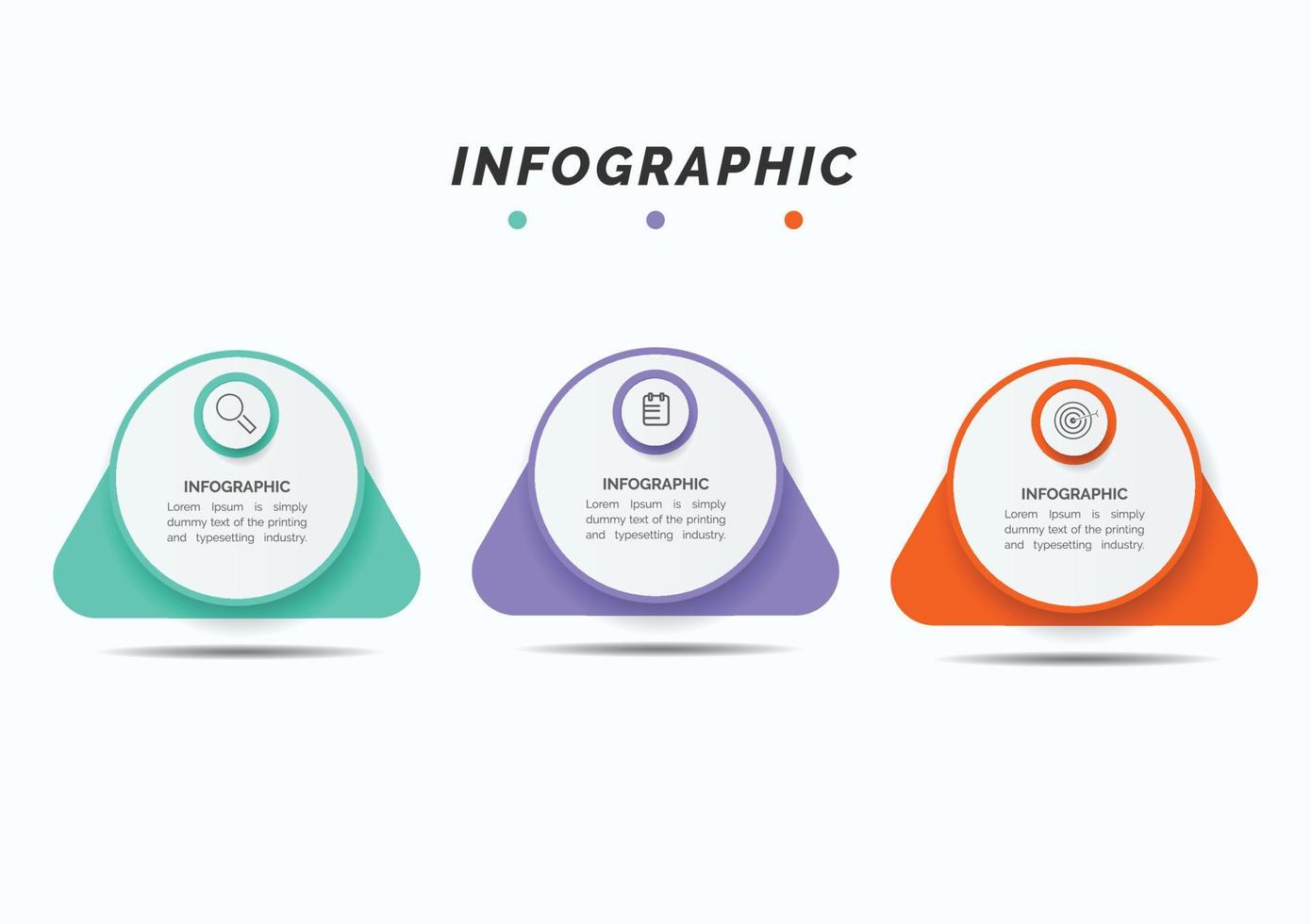 INFOGRAPHIC

INFOGRAPHIC
Lorem Ipsum is simply dummy text of the printing and typesetting industry.

INFOGRAPHIC
Lorem Ipsum is simply dummy text of the printing and typesetting industry.

INFOGRAPHIC
Lorem Ipsum is simply dummy text of the printing and typesetting industry.