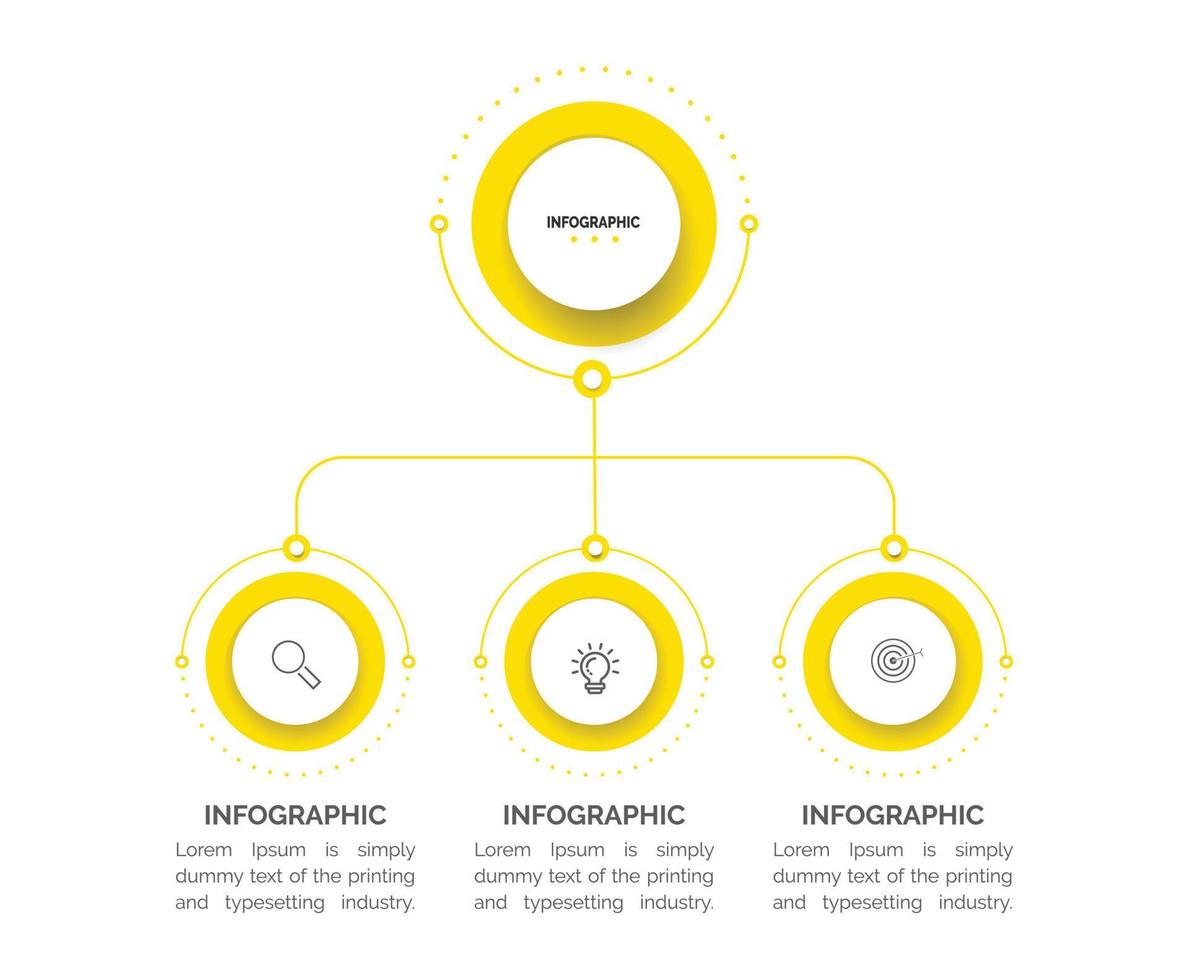 INFOGRAPHIC

INFOGRAPHIC

Lorem Ipsum is simply dummy text of the printing and typesetting industry.

INFOGRAPHIC

Lorem Ipsum is simply dummy text of the printing and typesetting industry.

INFOGRAPHIC

Lorem Ipsum is simply dummy text of the printing and typesetting industry.