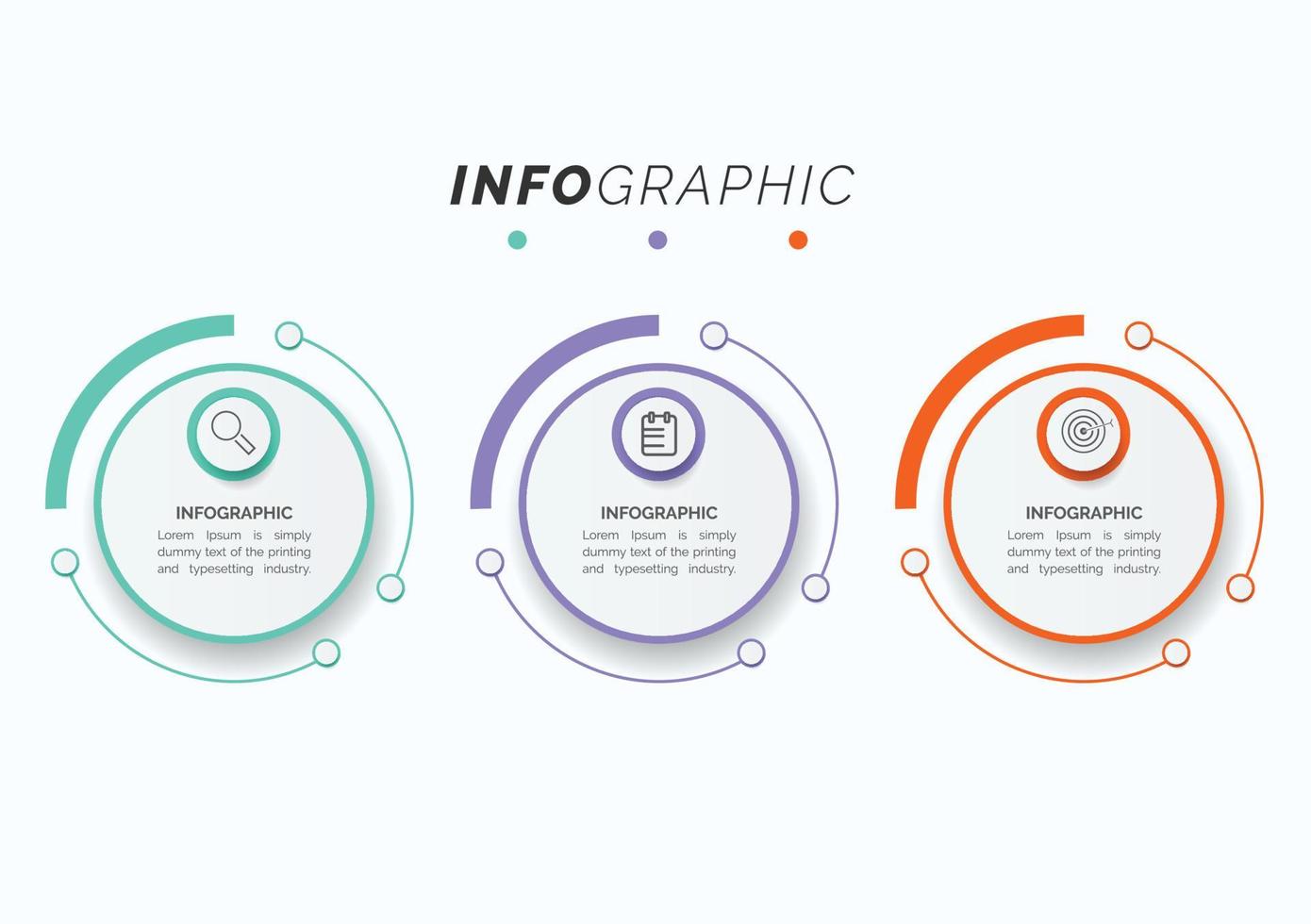 INFOGRAPHIC

INFOGRAPHIC
Lorem Ipsum is simply dummy text of the printing and typesetting industry.

INFOGRAPHIC
Lorem Ipsum is simply dummy text of the printing and typesetting industry.

INFOGRAPHIC
Lorem Ipsum is simply dummy text of the printing and typesetting industry.