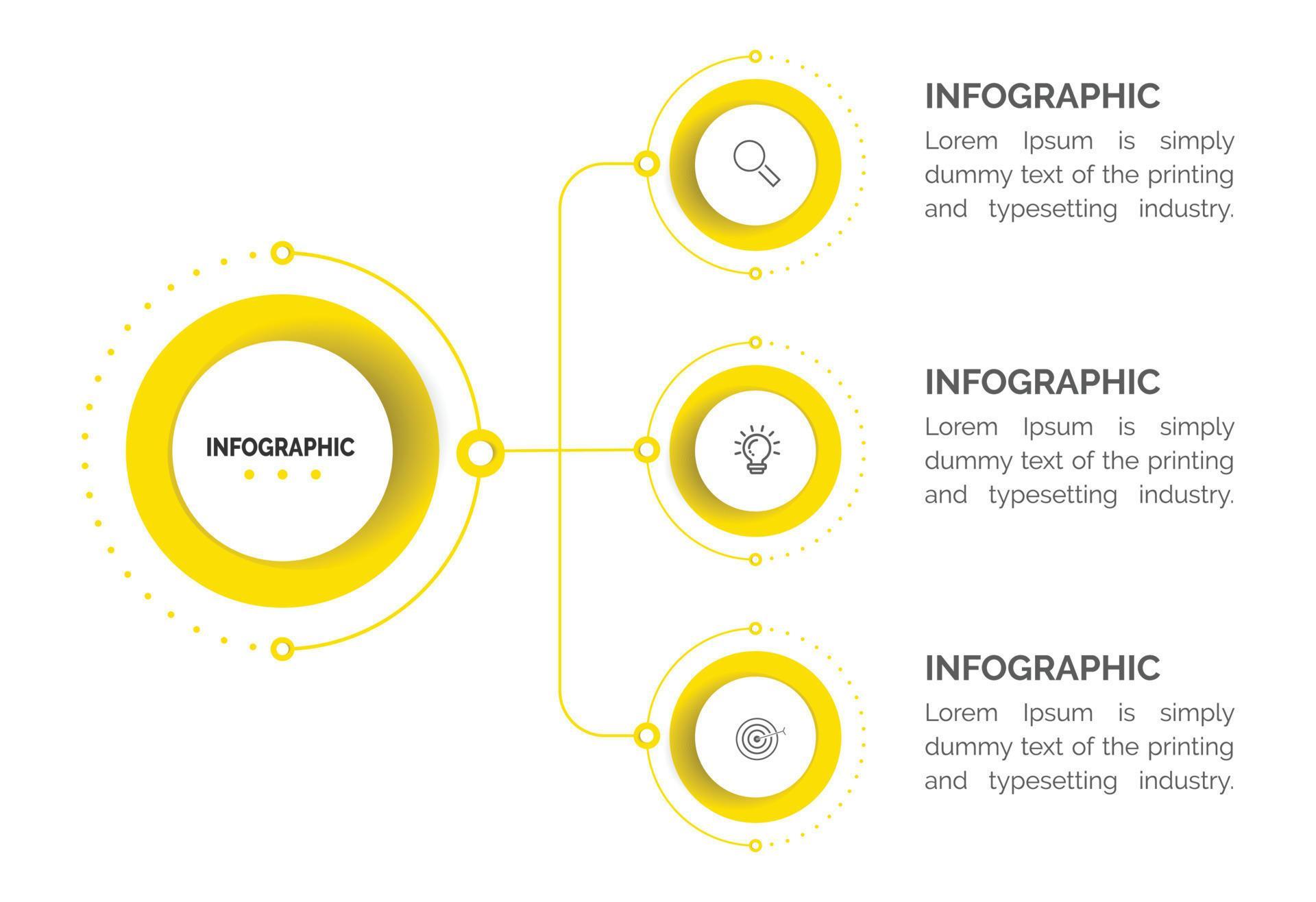 INFOGRAPHIC

INFOGRAPHIC

Lorem Ipsum is simply dummy text of the printing and typesetting industry.

INFOGRAPHIC

Lorem Ipsum is simply dummy text of the printing and typesetting industry.

INFOGRAPHIC

Lorem Ipsum is simply dummy text of the printing and typesetting industry.