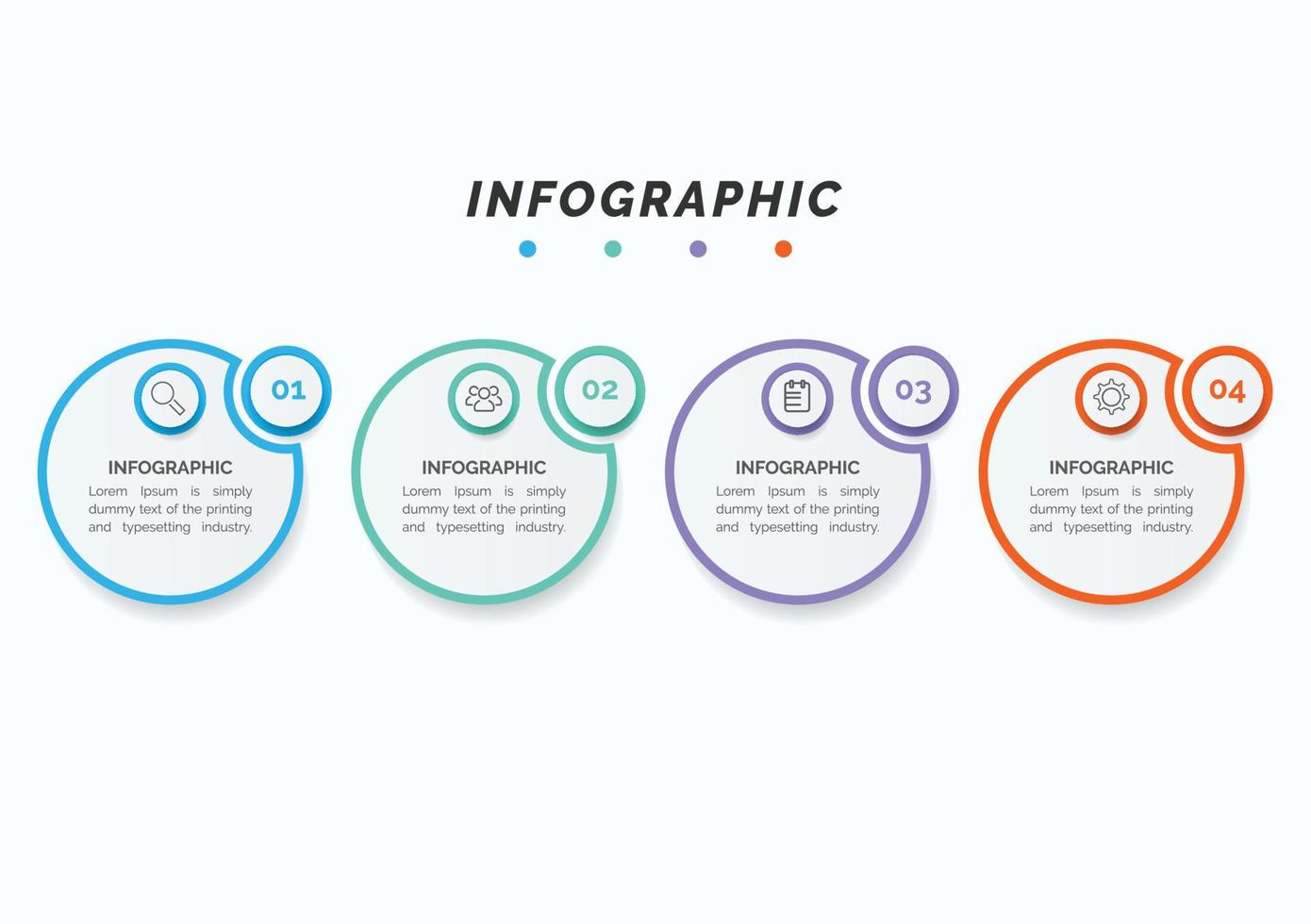 INFOGRAPHIC

01

INFOGRAPHIC
Lorem Ipsum is simply dummy text of the printing and typesetting industry.

02

INFOGRAPHIC
Lorem Ipsum is simply dummy text of the printing and typesetting industry.

03

INFOGRAPHIC
Lorem Ipsum is simply dummy text of the printing and typesetting industry.

04

INFOGRAPHIC
Lorem Ipsum is simply dummy text of the printing and typesetting industry.