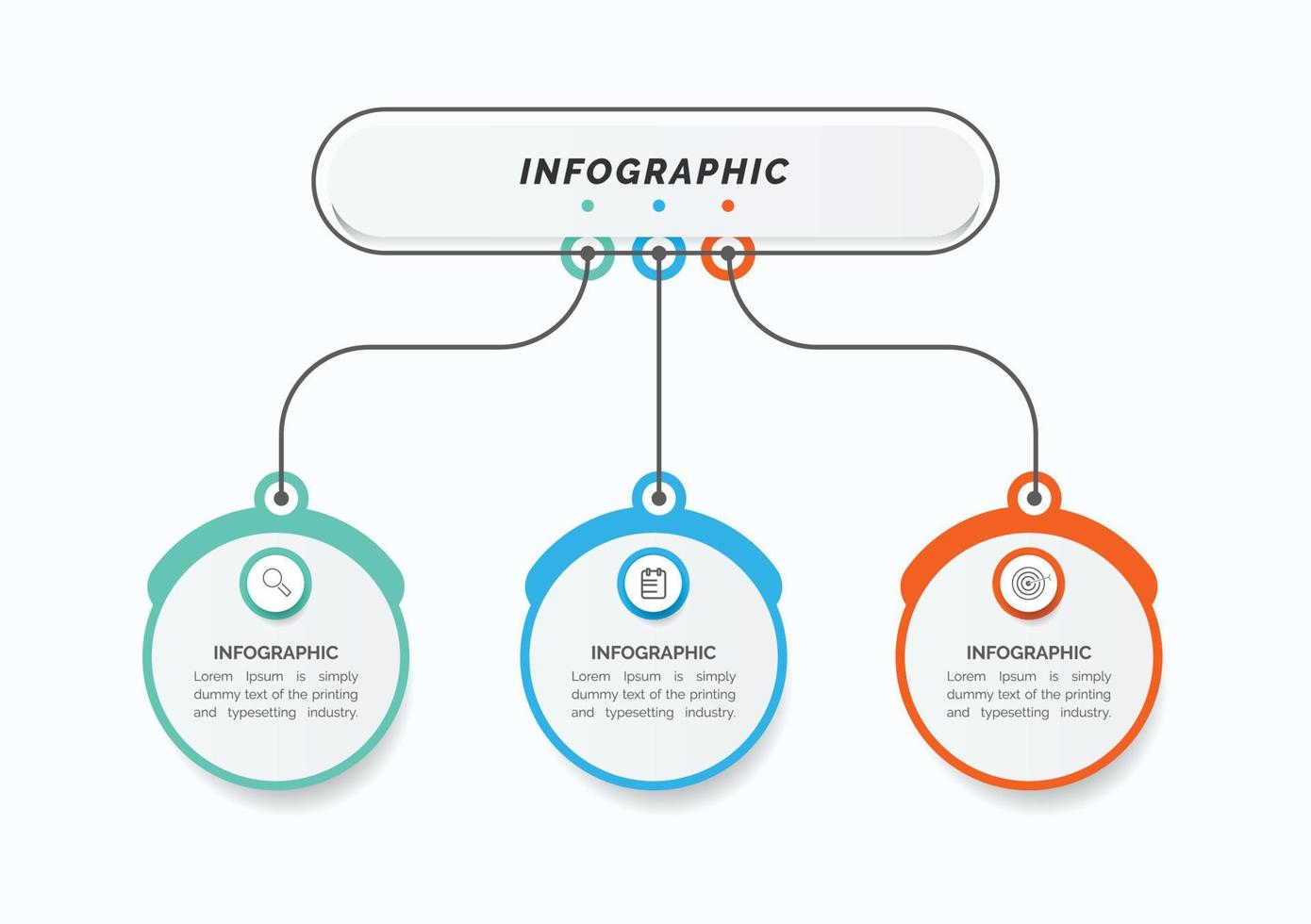 INFOGRAPHIC

INFOGRAPHIC
Lorem Ipsum is simply dummy text of the printing and typesetting industry.

INFOGRAPHIC
Lorem Ipsum is simply dummy text of the printing and typesetting industry.

INFOGRAPHIC
Lorem Ipsum is simply dummy text of the printing and typesetting industry.