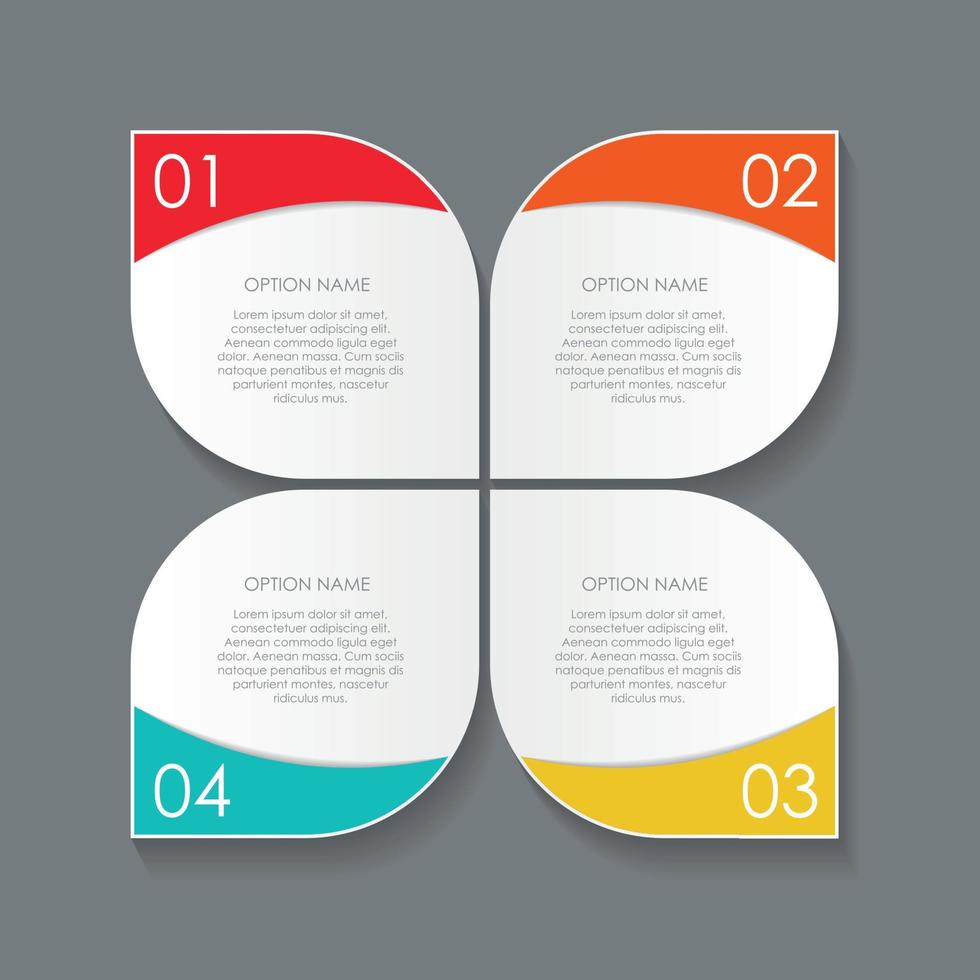 01

OPTION NAME

Lorem ipsum dolor sit amet, consectetuer adipiscing elit. Aenean commodo ligula eget dolor. Aenean massa. Cum sociis natoque penatibus et magnis dis parturient montes, nascetur ridiculus mus.

02

OPTION NAME

Lorem ipsum dolor sit amet, consectetuer adipiscing elit. Aenean commodo ligula eget dolor. Aenean massa. Cum sociis natoque penatibus et magnis dis parturient montes, nascetur ridiculus mus.

OPTION NAME

Lorem ipsum dolor sit amet, consectetuer adipiscing elit. Aenean commodo ligula eget dolor. Aenean massa. Cum sociis natoque penatibus et magnis dis parturient montes, nascetur ridiculus mus.

04

OPTION NAME

Lorem ipsum dolor sit amet, consectetuer adipiscing elit. Aenean commodo ligula eget dolor. Aenean massa. Cum sociis natoque penatibus et magnis dis parturient montes, nascetur ridiculus mus.

03