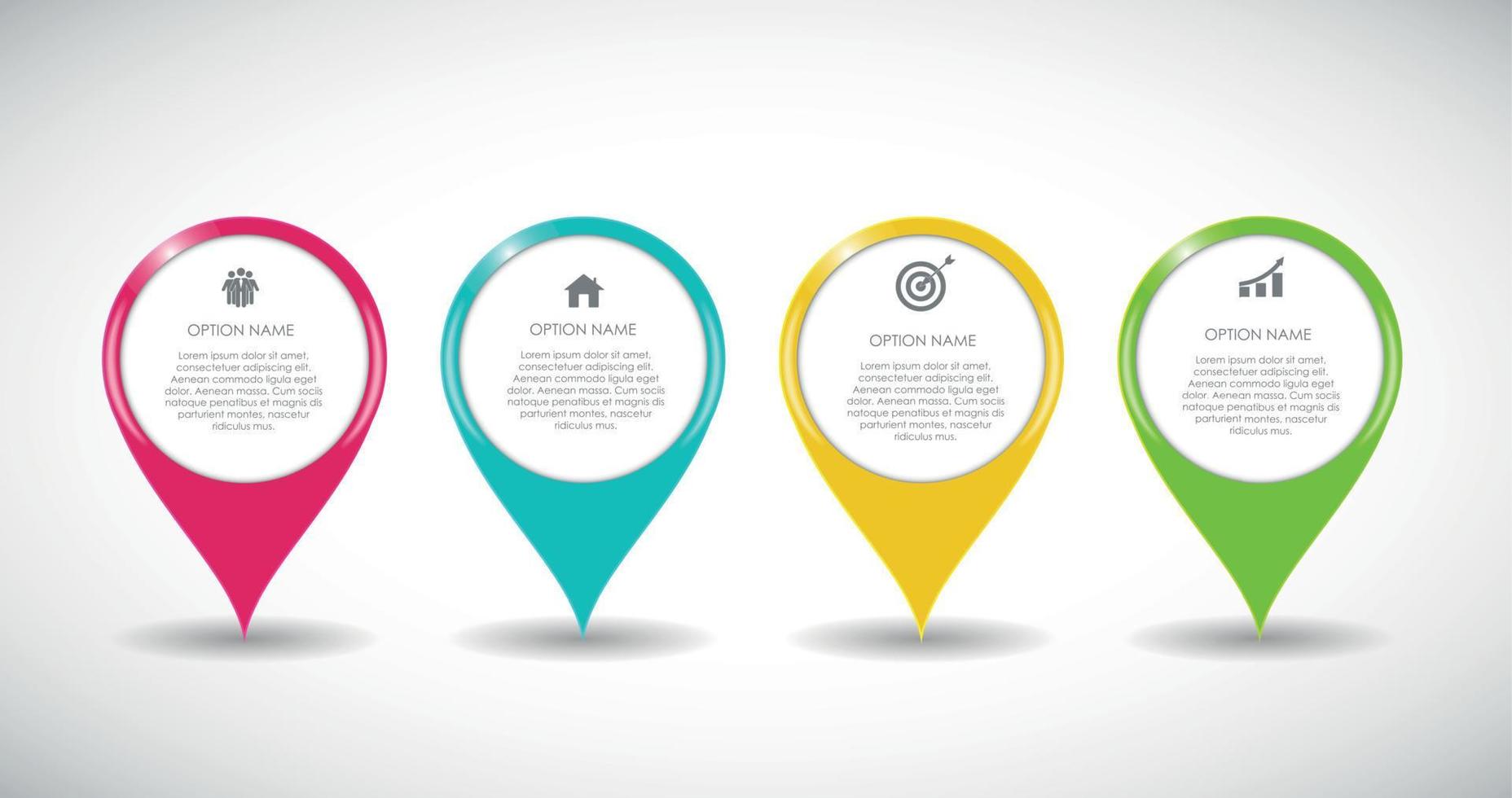 OPTION NAME

Lorem ipsum dolor sit amet, consectetuer adipiscing elit. Aenean commodo ligula eget dolor. Aenean massa. Cum sociis natoque penatibus et magnis dis parturient montes, nascetur ridiculus mus.

OPTION NAME

Lorem ipsum dolor sit amet, consectetuer adipiscing elit. Aenean commodo ligula eget dolor. Aenean massa. Cum sociis natoque penatibus et magnis dis parturient montes, nascetur ridiculus mus.

OPTION NAME

Lorem ipsum dolor sit amet, consectetuer adipiscing elit. Aenean commodo ligula eget dolor. Aenean massa. Cum sociis natoque penatibus et magnis dis parturient montes, nascetur ridiculus mus.

OPTION NAME

Lorem ipsum dolor sit amet, consectetuer adipiscing elit. Aenean commodo ligula eget dolor. Aenean massa. Cum sociis natoque penatibus et magnis dis parturient montes, nascetur ridiculus mus.