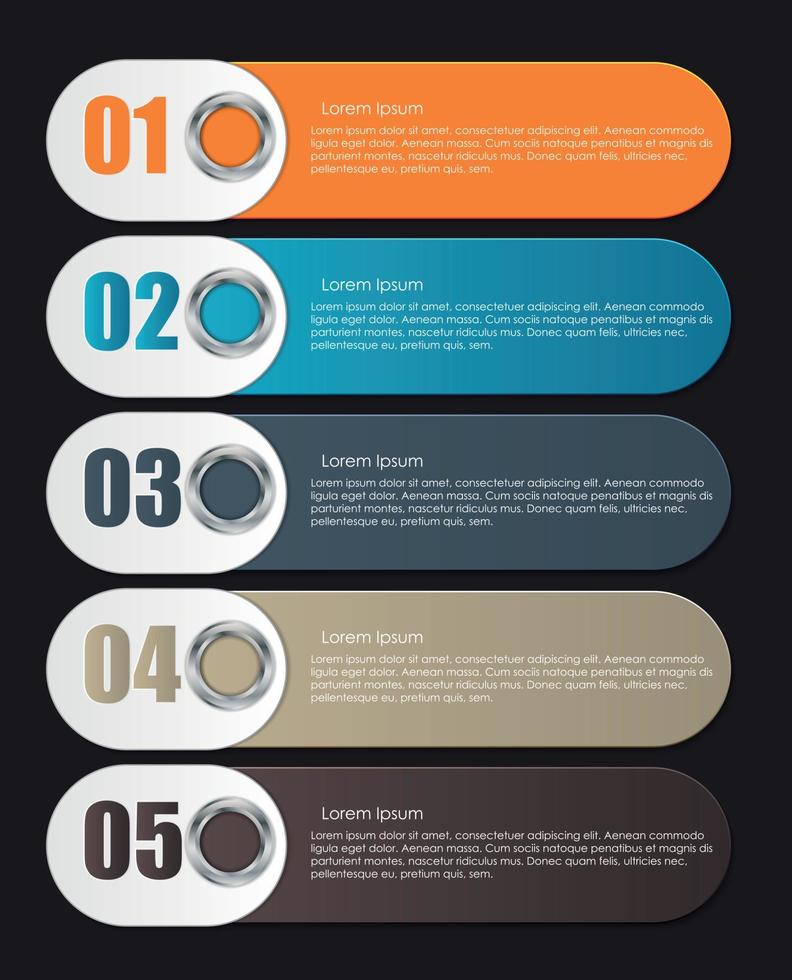 01

Lorem Ipsum

Lorem ipsum dolor sit amet, consectetuer adipiscing elit. Aenean commodo ligula eget dolor. Aenean massa. Cum sociis natoque penatibus et magnis dis parturient montes, nascetur ridiculus mus. Donec quam felis, ultricies nec, pellentesque eu, pretium quis, sem.

02

Lorem Ipsum

Lorem ipsum dolor sit amet, consectetuer adipiscing elit. Aenean commodo ligula eget dolor. Aenean massa. Cum sociis natoque penatibus et magnis dis parturient montes, nascetur ridiculus mus. Donec quam felis, ultricies nec, pellentesque eu, pretium quis, sem.

03

Lorem Ipsum

Lorem ipsum dolor sit amet, consectetuer adipiscing elit. Aenean commodo ligula eget dolor. Aenean massa. Cum sociis natoque penatibus et magnis dis parturient montes, nascetur ridiculus mus. Donec quam felis, ultricies nec, pellentesque eu, pretium quis, sem.

04

Lorem Ipsum

Lorem ipsum dolor sit amet, consectetuer adipiscing elit. Aenean commodo ligula eget dolor. Aenean massa. Cum sociis natoque penatibus et magnis dis parturient montes, nascetur ridiculus mus. Donec quam felis, ultricies nec, pellentesque eu, pretium quis, sem.

05

Lorem Ipsum

Lorem ipsum dolor sit amet, consectetuer adipiscing elit. Aenean commodo ligula eget dolor. Aenean massa. Cum sociis natoque penatibus et magnis dis parturient montes, nascetur ridiculus mus. Donec quam felis, ultricies nec, pellentesque eu, pretium quis, sem.