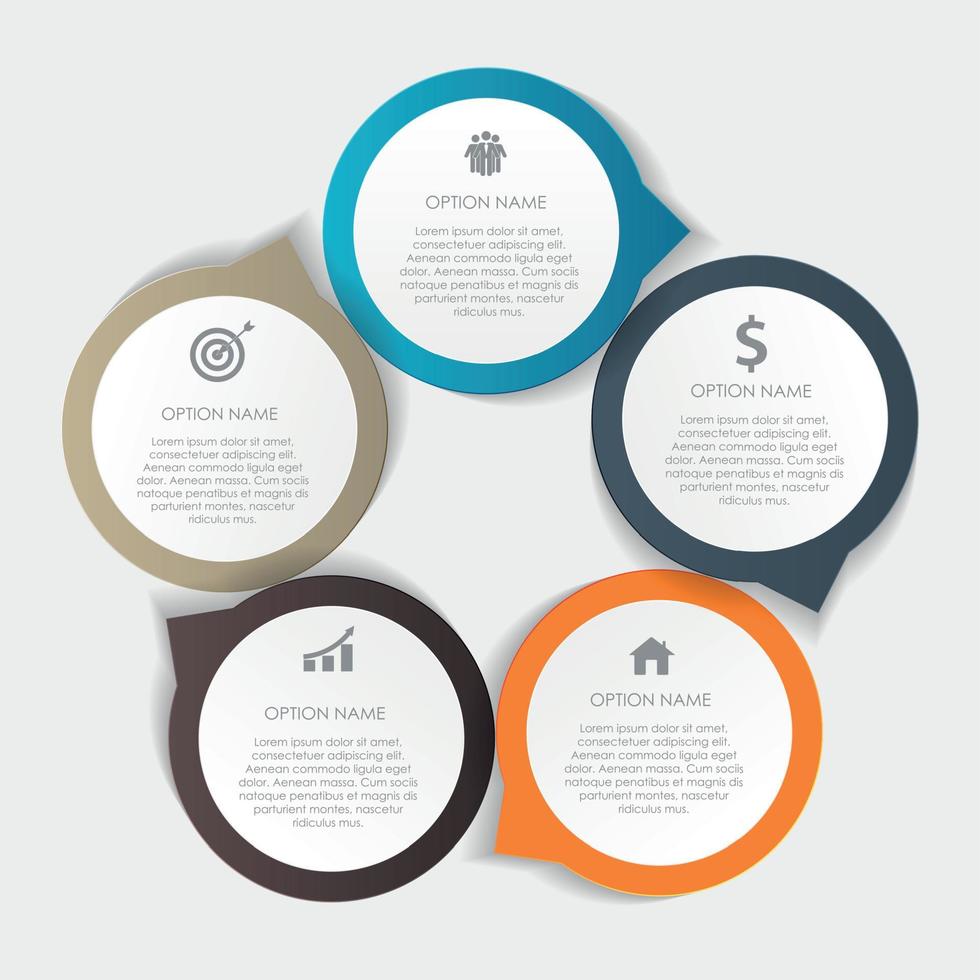 OPTION NAME

Lorem ipsum dolor sit amet, consectetuer adipiscing elit. Aenean commodo ligula eget dolor. Aenean massa. Cum sociis natoque penatibus et magnis dis parturient montes, nascetur ridiculus mus.

$

OPTION NAME

Lorem ipsum dolor sit amet, consectetuer adipiscing elit. Aenean commodo ligula eget dolor. Aenean massa. Cum sociis natoque penatibus et magnis dis parturient montes, nascetur ridiculus mus.

OPTION NAME

Lorem ipsum dolor sit amet, consectetuer adipiscing elit. Aenean commodo ligula eget dolor. Aenean massa. Cum sociis natoque penatibus et magnis dis parturient montes, nascetur ridiculus mus.

OPTION NAME

Lorem ipsum dolor sit amet, consectetuer adipiscing elit. Aenean commodo ligula eget dolor. Aenean massa. Cum sociis natoque penatibus et magnis dis parturient montes, nascetur ridiculus mus.

OPTION NAME

Lorem ipsum dolor sit amet, consectetuer adipiscing elit. Aenean commodo ligula eget dolor. Aenean massa. Cum sociis natoque penatibus et magnis dis parturient montes, nascetur ridiculus mus.