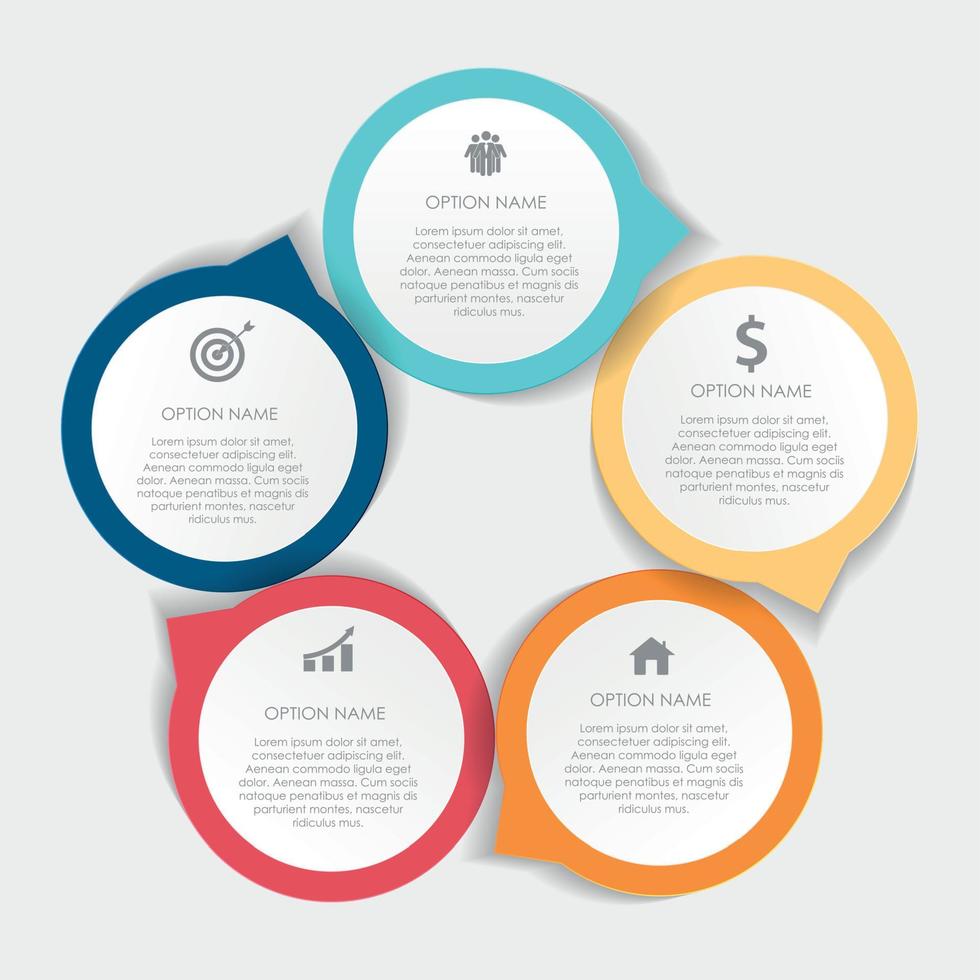 OPTION NAME

Lorem ipsum dolor sit amet, consectetuer adipiscing elit. Aenean commodo ligula eget dolor. Aenean massa. Cum sociis natoque penatibus et magnis dis parturient montes, nascetur ridiculus mus.

$

OPTION NAME

Lorem ipsum dolor sit amet, consectetuer adipiscing elit. Aenean commodo ligula eget dolor. Aenean massa. Cum sociis natoque penatibus et magnis dis parturient montes, nascetur ridiculus mus.

OPTION NAME

Lorem ipsum dolor sit amet, consectetuer adipiscing elit. Aenean commodo ligula eget dolor. Aenean massa. Cum sociis natoque penatibus et magnis dis parturient montes, nascetur ridiculus mus.

OPTION NAME

Lorem ipsum dolor sit amet, consectetuer adipiscing elit. Aenean commodo ligula eget dolor. Aenean massa. Cum sociis natoque penatibus et magnis dis parturient montes, nascetur ridiculus mus.

OPTION NAME

Lorem ipsum dolor sit amet, consectetuer adipiscing elit. Aenean commodo ligula eget dolor. Aenean massa. Cum sociis natoque penatibus et magnis dis parturient montes, nascetur ridiculus mus.