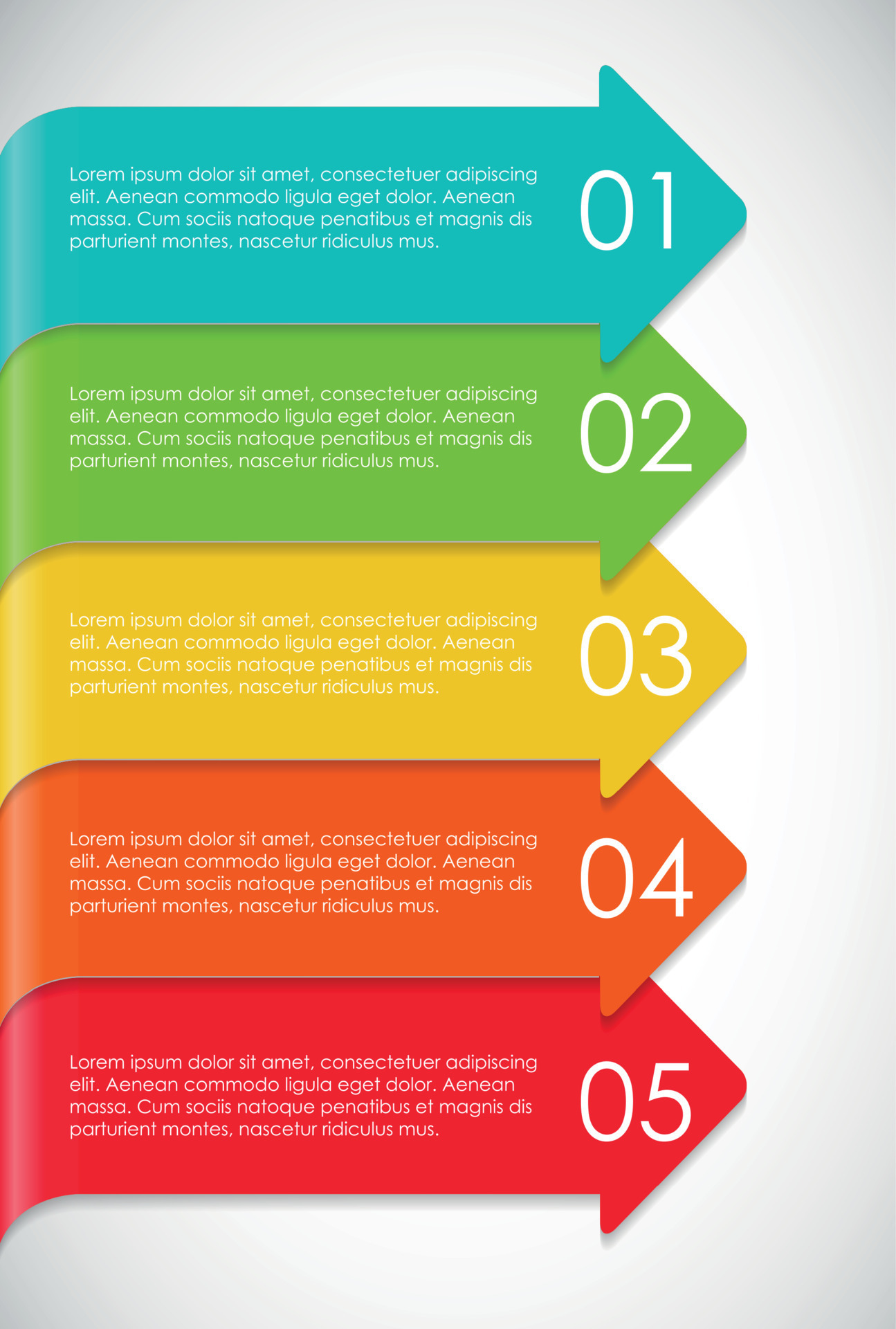 Lorem ipsum dolor sit amet, consectetuer adipiscing elit. Aenean commodo ligula eget dolor. Aenean massa. Cum sociis natoque penatibus et magnis dis parturient montes, nascetur ridiculus mus.

01

Lorem ipsum dolor sit amet, consectetuer adipiscing elit. Aenean commodo ligula eget dolor. Aenean massa. Cum sociis natoque penatibus et magnis dis parturient montes, nascetur ridiculus mus.

02

Lorem ipsum dolor sit amet, consectetuer adipiscing elit. Aenean commodo ligula eget dolor. Aenean massa. Cum sociis natoque penatibus et magnis dis parturient montes, nascetur ridiculus mus.

03

Lorem ipsum dolor sit amet, consectetuer adipiscing elit. Aenean commodo ligula eget dolor. Aenean massa. Cum sociis natoque penatibus et magnis dis parturient montes, nascetur ridiculus mus.

04

Lorem ipsum dolor sit amet, consectetuer adipiscing elit. Aenean commodo ligula eget dolor. Aenean massa. Cum sociis natoque penatibus et magnis dis parturient montes, nascetur ridiculus mus.

05