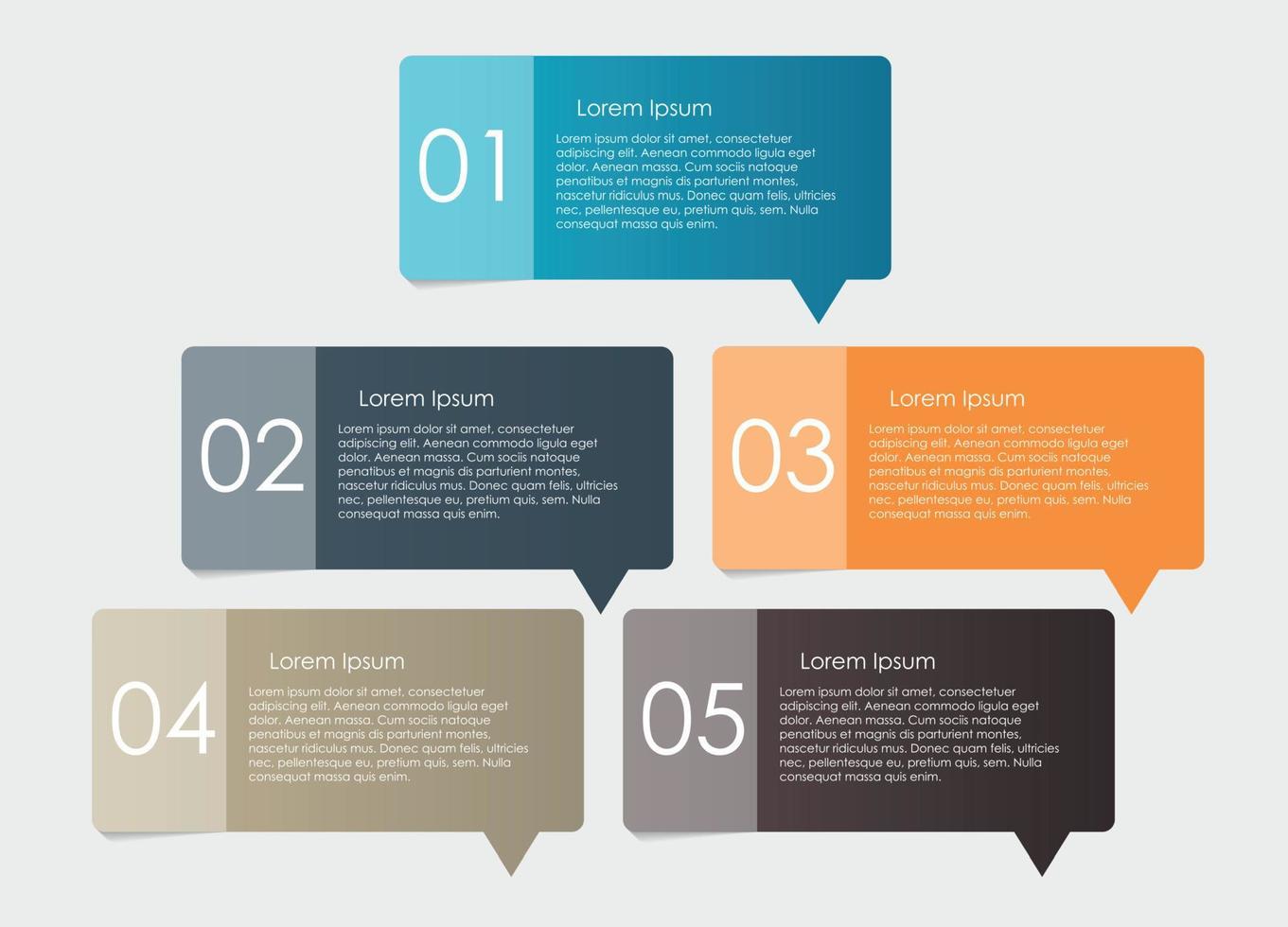 01

Lorem Ipsum

Lorem ipsum dolor sit amet, consectetuer adipiscing elit. Aenean commodo ligula eget dolor. Aenean massa. Cum sociis natoque penatibus et magnis dis parturient montes, nascetur ridiculus mus. Donec quam felis, ultricies nec, pellentesque eu, pretium quis, sem. Nulla consequat massa quis enim.

02

Lorem Ipsum

Lorem ipsum dolor sit amet, consectetuer adipiscing elit. Aenean commodo ligula eget dolor. Aenean massa. Cum sociis natoque penatibus et magnis dis parturient montes, nascetur ridiculus mus. Donec quam felis, ultricies nec, pellentesque eu, pretium quis, sem. Nulla consequat massa quis enim.

03

Lorem Ipsum

Lorem ipsum dolor sit amet, consectetuer adipiscing elit. Aenean commodo ligula eget dolor. Aenean massa. Cum sociis natoque penatibus et magnis dis parturient montes, nascetur ridiculus mus. Donec quam felis, ultricies nec, pellentesque eu, pretium quis, sem. Nulla consequat massa quis enim.

04

Lorem Ipsum

Lorem ipsum dolor sit amet, consectetuer adipiscing elit. Aenean commodo ligula eget dolor. Aenean massa. Cum sociis natoque penatibus et magnis dis parturient montes, nascetur ridiculus mus. Donec quam felis, ultricies nec, pellentesque eu, pretium quis, sem. Nulla consequat massa quis enim.

05

Lorem Ipsum

Lorem ipsum dolor sit amet, consectetuer adipiscing elit. Aenean commodo ligula eget dolor. Aenean massa. Cum sociis natoque penatibus et magnis dis parturient montes, nascetur ridiculus mus. Donec quam felis, ultricies nec, pellentesque eu, pretium quis, sem. Nulla consequat massa quis enim.