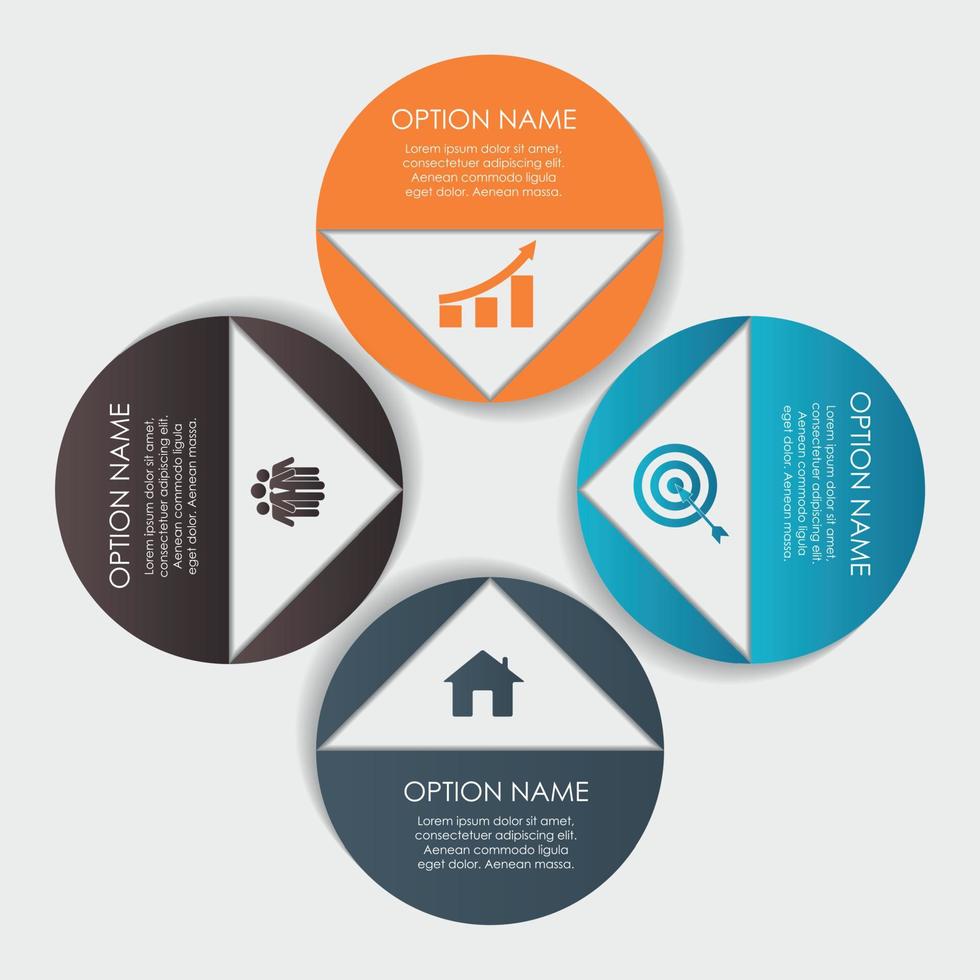 OPTION NAME
Lorem ipsum dolor sit amet, consectetuer adipiscing elit. Aenean commodo ligula eget dolor. Aenean massa.

OPTION NAME
Lorem ipsum dolor sit amet, consectetuer adipiscing elit. Aenean commodo ligula eget dolor. Aenean massa.

OPTION NAME
Lorem ipsum dolor sit amet, consectetuer adipiscing elit. Aenean commodo ligula eget dolor. Aenean massa.

OPTION NAME
Lorem ipsum dolor sit amet, consectetuer adipiscing elit. Aenean commodo ligula eget dolor. Aenean massa.