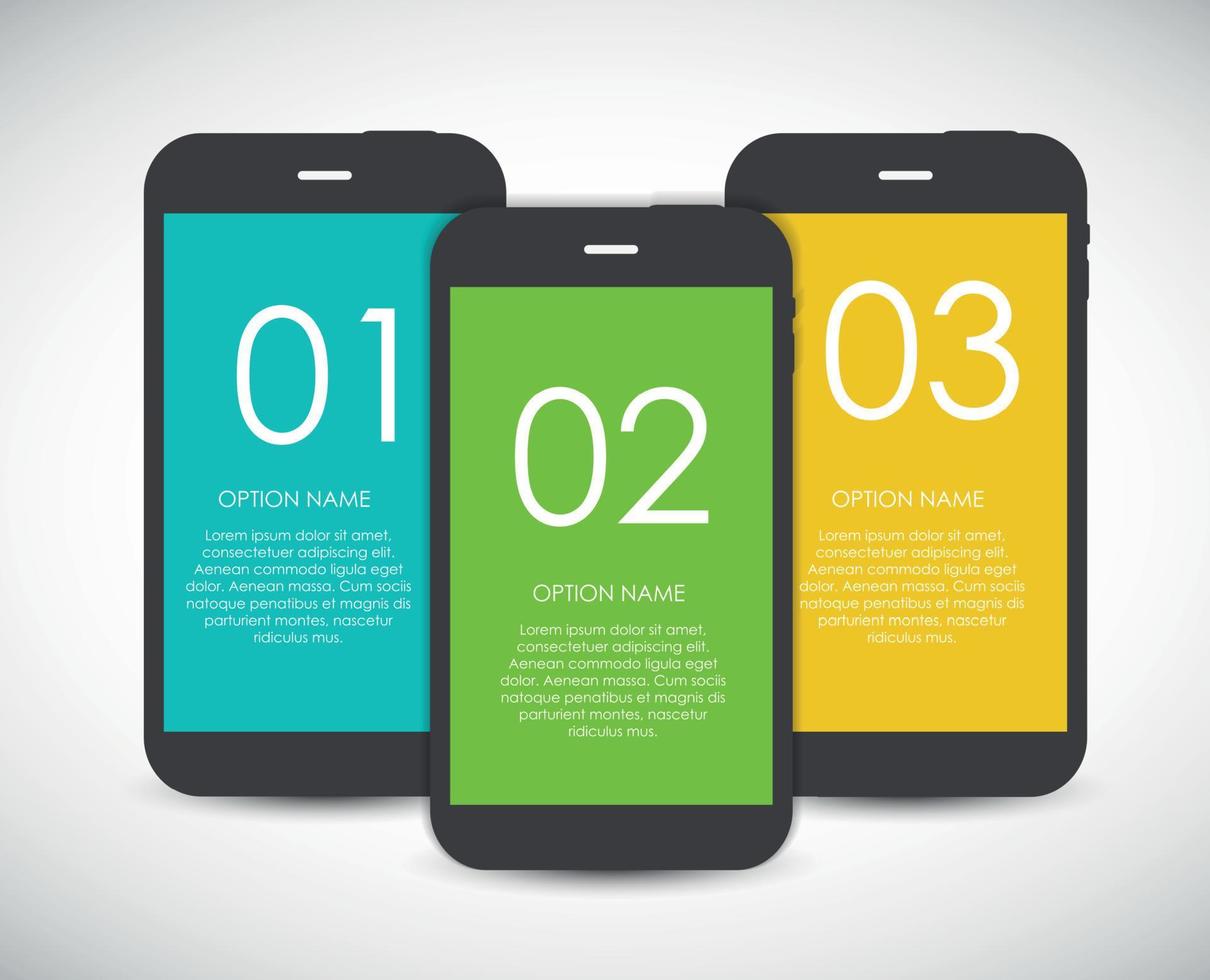 01

OPTION NAME

Lorem ipsum dolor sit amet, consectetuer adipiscing elit. Aenean commodo ligula eget dolor. Aenean massa. Cum sociis natoque penatibus et magnis dis parturient montes, nascetur ridiculus mus.

02

OPTION NAME

Lorem ipsum dolor sit amet, consectetuer adipiscing elit. Aenean commodo ligula eget dolor. Aenean massa. Cum sociis natoque penatibus et magnis dis parturient montes, nascetur ridiculus mus.

03

OPTION NAME

Lorem ipsum dolor sit amet, consectetuer adipiscing elit. Aenean commodo ligula eget dolor. Aenean massa. Cum sociis natoque penatibus et magnis dis parturient montes, nascetur ridiculus mus.