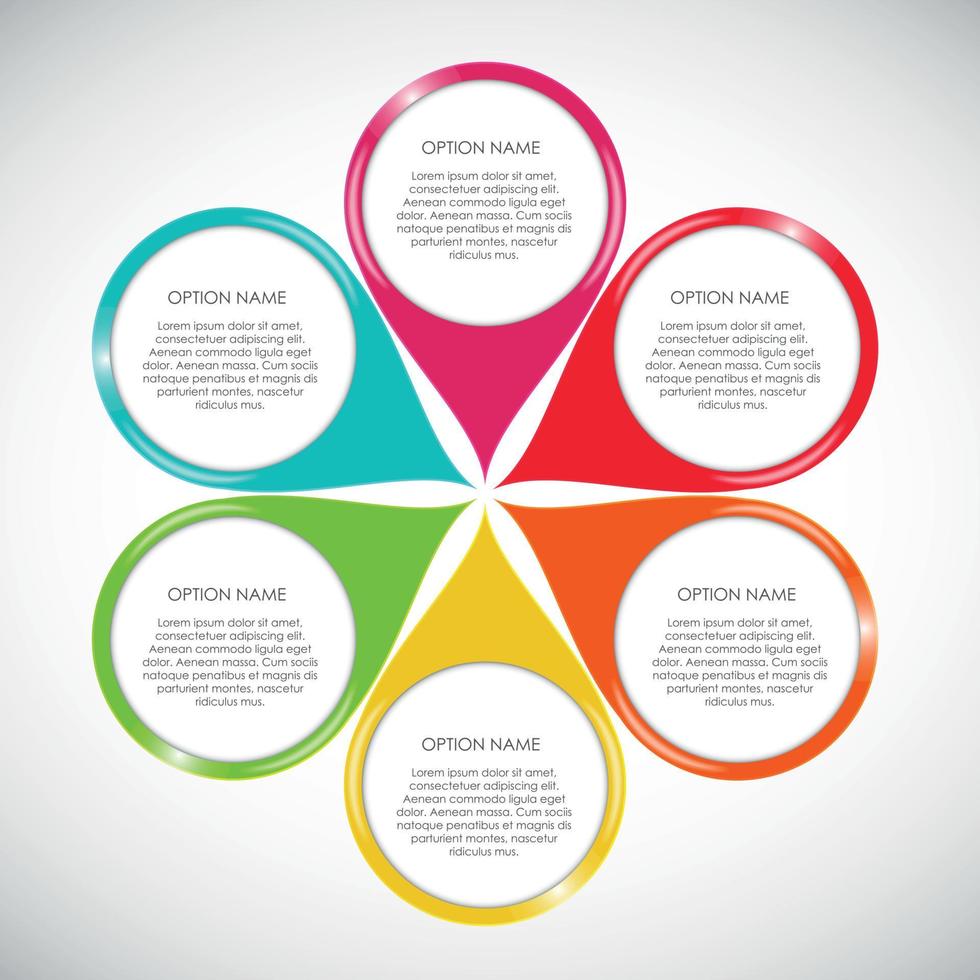 OPTION NAME

Lorem ipsum dolor sit amet, consectetuer adipiscing elit. Aenean commodo ligula eget dolor. Aenean massa. Cum sociis natoque penatibus et magnis dis parturient montes, nascetur ridiculus mus.

OPTION NAME

Lorem ipsum dolor sit amet, consectetuer adipiscing elit. Aenean commodo ligula eget dolor. Aenean massa. Cum sociis natoque penatibus et magnis dis parturient montes, nascetur ridiculus mus.

OPTION NAME

Lorem ipsum dolor sit amet, consectetuer adipiscing elit. Aenean commodo ligula eget dolor. Aenean massa. Cum sociis natoque penatibus et magnis dis parturient montes, nascetur ridiculus mus.

OPTION NAME

Lorem ipsum dolor sit amet, consectetuer adipiscing elit. Aenean commodo ligula eget dolor. Aenean massa. Cum sociis natoque penatibus et magnis dis parturient montes, nascetur ridiculus mus.

OPTION NAME

Lorem ipsum dolor sit amet, consectetuer adipiscing elit. Aenean commodo ligula eget dolor. Aenean massa. Cum sociis natoque penatibus et magnis dis parturient montes, nascetur ridiculus mus.

OPTION NAME

Lorem ipsum dolor sit amet, consectetuer adipiscing elit. Aenean commodo ligula eget dolor. Aenean massa. Cum sociis natoque penatibus et magnis dis parturient montes, nascetur ridiculus mus.