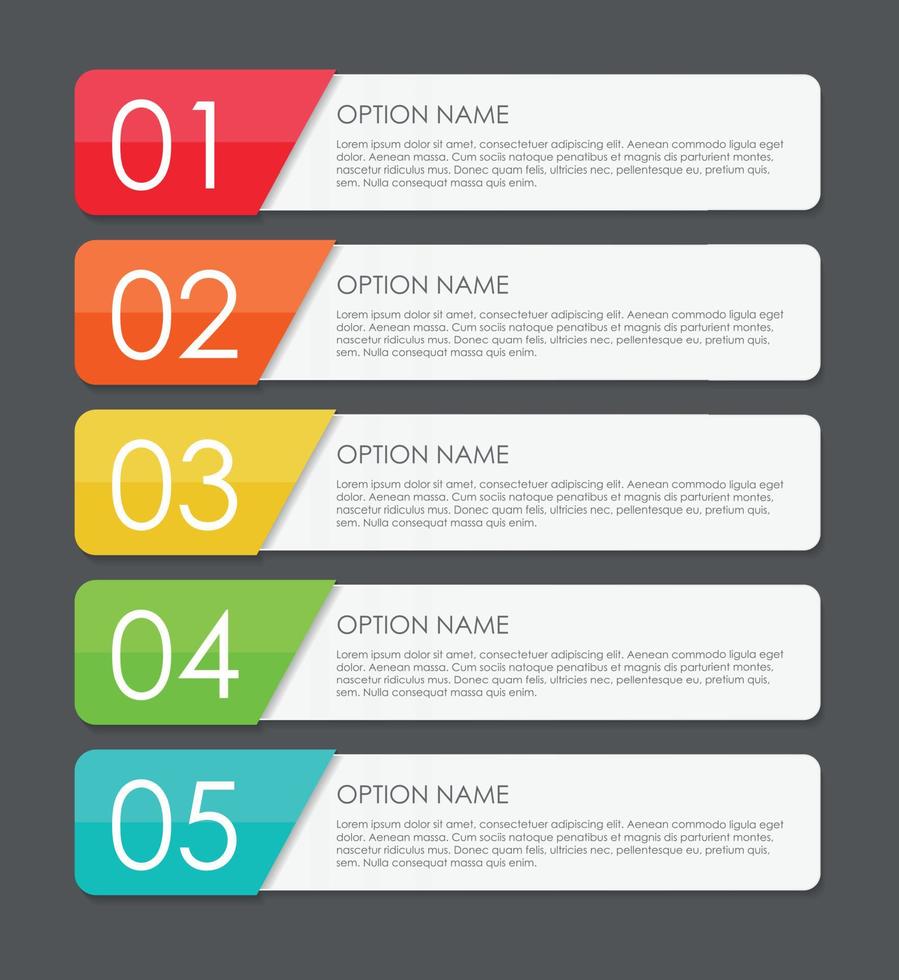 01

OPTION NAME

Lorem ipsum dolor sit amet, consectetuer adipiscing elit. Aenean commodo ligula eget dolor. Aenean massa. Cum sociis natoque penatibus et magnis dis parturient montes, nascetur ridiculus mus. Donec quam felis, ultricies nec, pellentesque eu, pretium quis, sem. Nulla consequat massa quis enim.

02

OPTION NAME

Lorem ipsum dolor sit amet, consectetuer adipiscing elit. Aenean commodo ligula eget dolor. Aenean massa. Cum sociis natoque penatibus et magnis dis parturient montes, nascetur ridiculus mus. Donec quam felis, ultricies nec, pellentesque eu, pretium quis, sem. Nulla consequat massa quis enim.

03

OPTION NAME

Lorem ipsum dolor sit amet, consectetuer adipiscing elit. Aenean commodo ligula eget dolor. Aenean massa. Cum sociis natoque penatibus et magnis dis parturient montes, nascetur ridiculus mus. Donec quam felis, ultricies nec, pellentesque eu, pretium quis, sem. Nulla consequat massa quis enim.

04

OPTION NAME

Lorem ipsum dolor sit amet, consectetuer adipiscing elit. Aenean commodo ligula eget dolor. Aenean massa. Cum sociis natoque penatibus et magnis dis parturient montes, nascetur ridiculus mus. Donec quam felis, ultricies nec, pellentesque eu, pretium quis, sem. Nulla consequat massa quis enim.

05

OPTION NAME

Lorem ipsum dolor sit amet, consectetuer adipiscing elit. Aenean commodo ligula eget dolor. Aenean massa. Cum sociis natoque penatibus et magnis dis parturient montes, nascetur ridiculus mus. Donec quam felis, ultricies nec, pellentesque eu, pretium quis, sem. Nulla consequat massa quis enim.