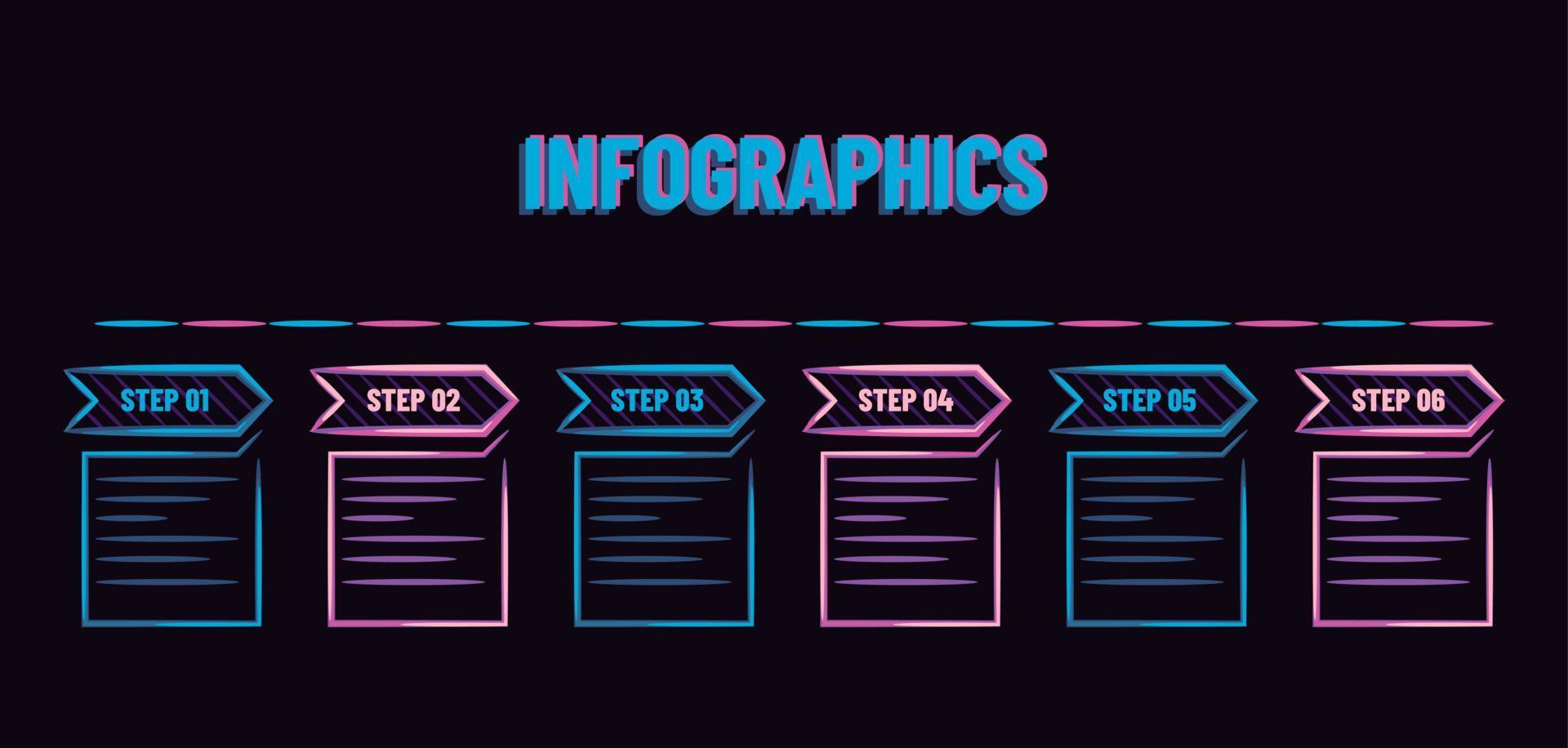 INFOGRAPHICS

STEP 01

STEP 02

STEP 03

STEP 04

STEP 05

STEP 06