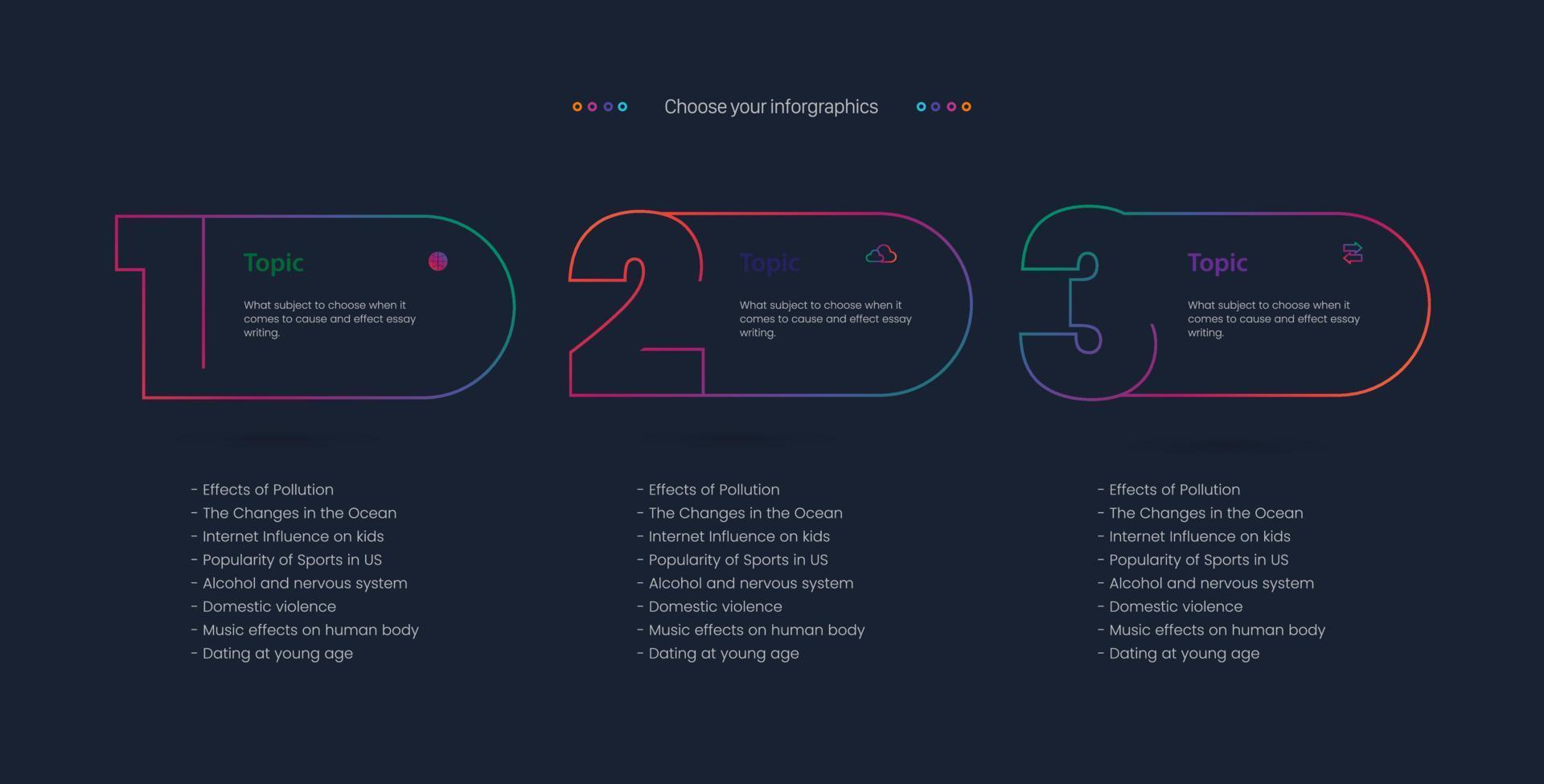 Choose your inforgraphics

1

Topic

What subject to choose when it comes to cause and effect essay writing.

2

Topic

What subject to choose when it comes to cause and effect essay writing.

3

Topic

What subject to choose when it comes to cause and effect essay writing.

- Effects of Pollution
- The Changes in the Ocean
- Internet Influence on kids
- Popularity of Sports in US
- Alcohol and nervous system
- Domestic violence
- Music effects on human body
- Dating at young age

- Effects of Pollution
- The Changes in the Ocean
- Internet Influence on kids
- Popularity of Sports in US
- Alcohol and nervous system
- Domestic violence
- Music effects on human body
- Dating at young age

- Effects of Pollution
- The Changes in the Ocean
- Internet Influence on kids
- Popularity of Sports in US
- Alcohol and nervous system
- Domestic violence
- Music effects on human body
- Dating at young age