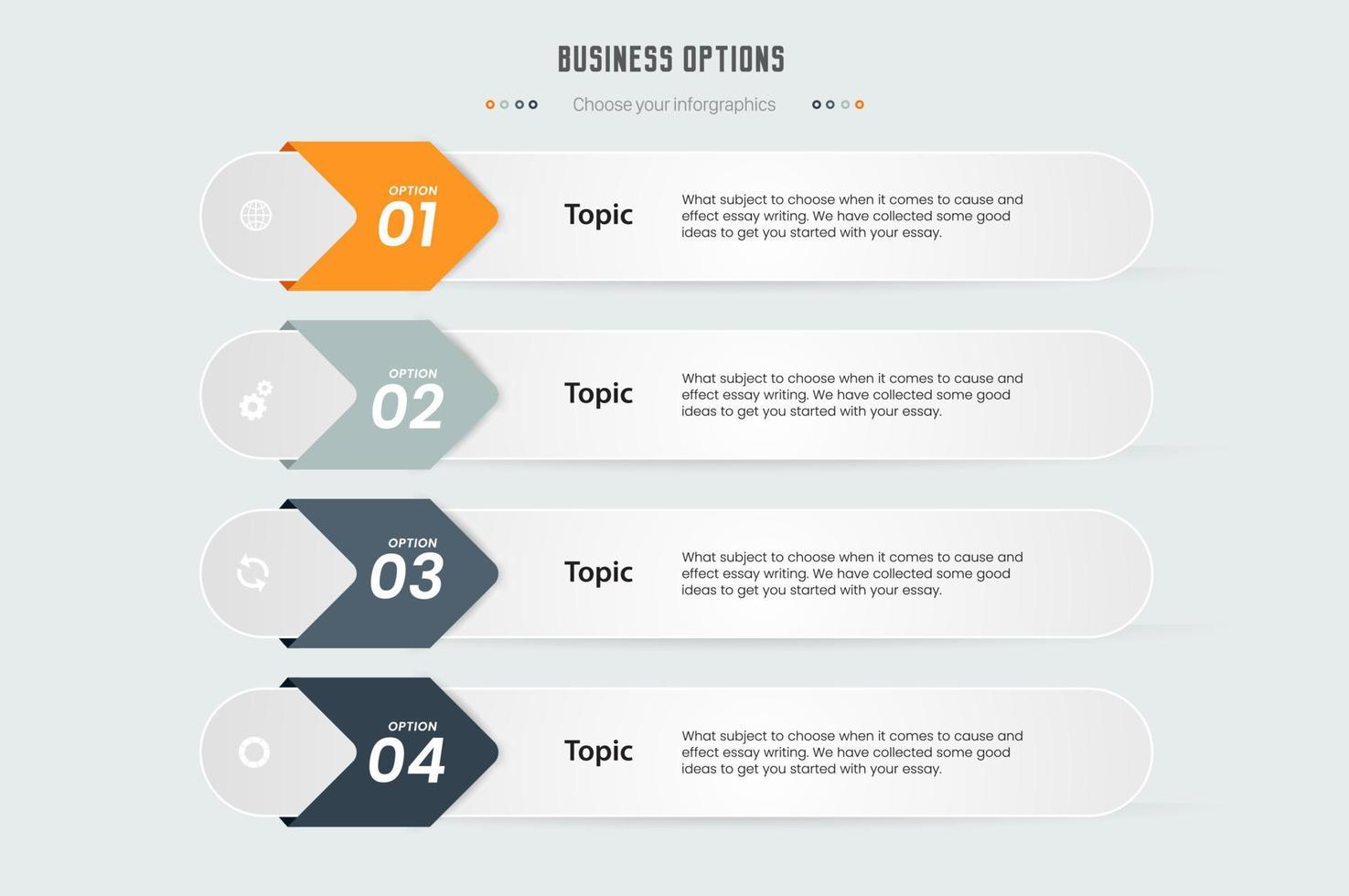 BUSINESS OPTIONS

Choose your inforgraphics

OPTION
01

Topic

What subject to choose when it comes to cause and effect essay writing. We have collected some good ideas to get you started with your essay.

OPTION
02

Topic

What subject to choose when it comes to cause and effect essay writing. We have collected some good ideas to get you started with your essay.

OPTION
03

Topic

What subject to choose when it comes to cause and effect essay writing. We have collected some good ideas to get you started with your essay.

OPTION
04

Topic

What subject to choose when it comes to cause and effect essay writing. We have collected some good ideas to get you started with your essay.