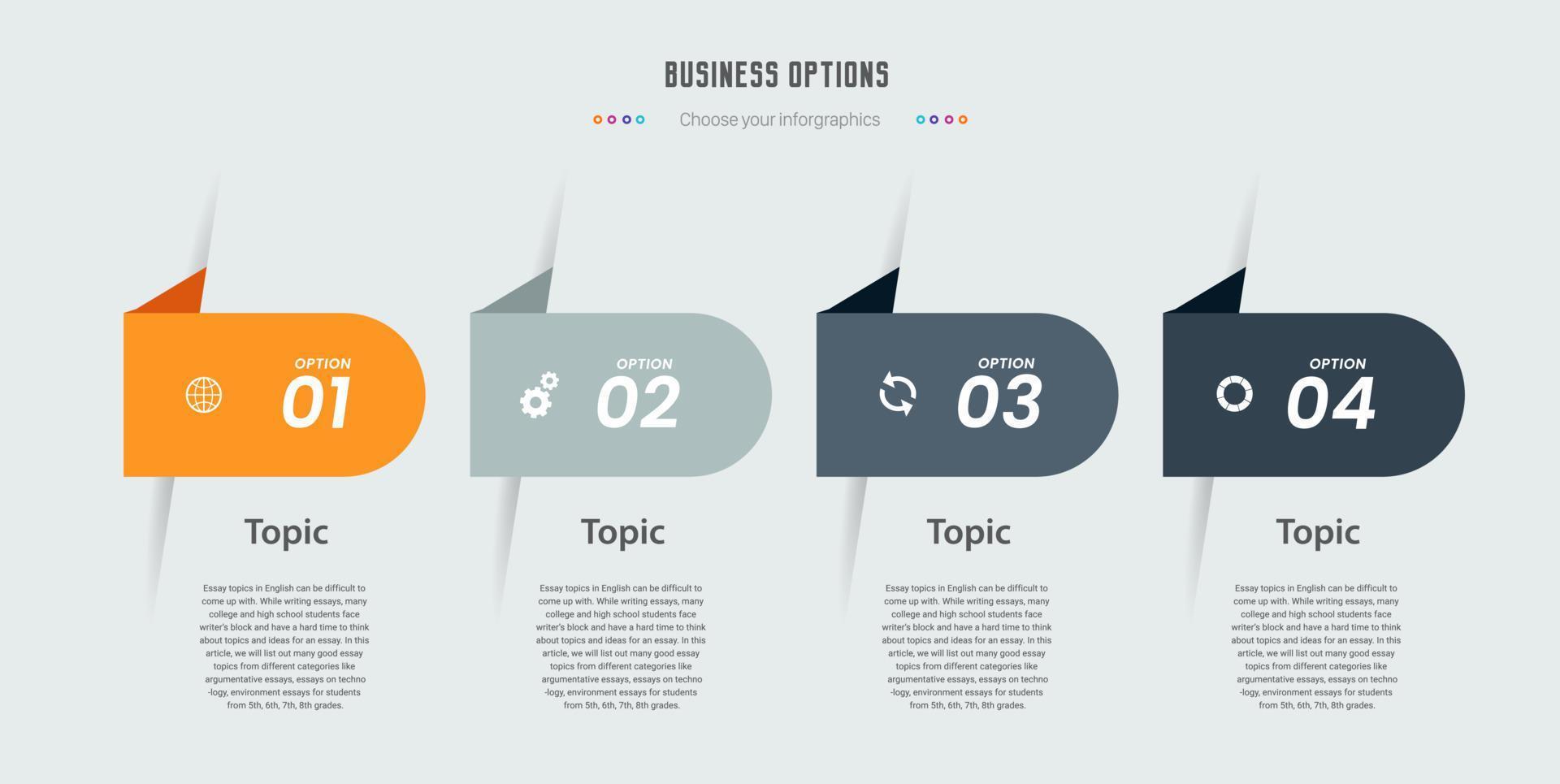 BUSINESS OPTIONS

Choose your inforgraphics

OPTION
01

Topic

Essay topics in English can be difficult to come up with. While writing essays, many college and high school students face writer's block and have a hard time to think about topics and ideas for an essay. In this article, we will list out many good essay topics from different categories like argumentative essays, essays on techno -logy, environment essays for students from 5th, 6th, 7th, 8th grades.

OPTION
02

Topic

Essay topics in English can be difficult to come up with. While writing essays, many college and high school students face writer's block and have a hard time to think about topics and ideas for an essay. In this article, we will list out many good essay topics from different categories like argumentative essays, essays on techno -logy, environment essays for students from 5th, 6th, 7th, 8th grades.

OPTION
03

Topic

Essay topics in English can be difficult to come up with. While writing essays, many college and high school students face writer's block and have a hard time to think about topics and ideas for an essay. In this article, we will list out many good essay topics from different categories like argumentative essays, essays on techno -logy, environment essays for students from 5th, 6th, 7th, 8th grades.

OPTION
04

Topic

Essay topics in English can be difficult to come up with. While writing essays, many college and high school students face writer's block and have a hard time to think about topics and ideas for an essay. In this article, we will list out many good essay topics from different categories like argumentative essays, essays on techno -logy, environment essays for students from 5th, 6th, 7th, 8th grades.