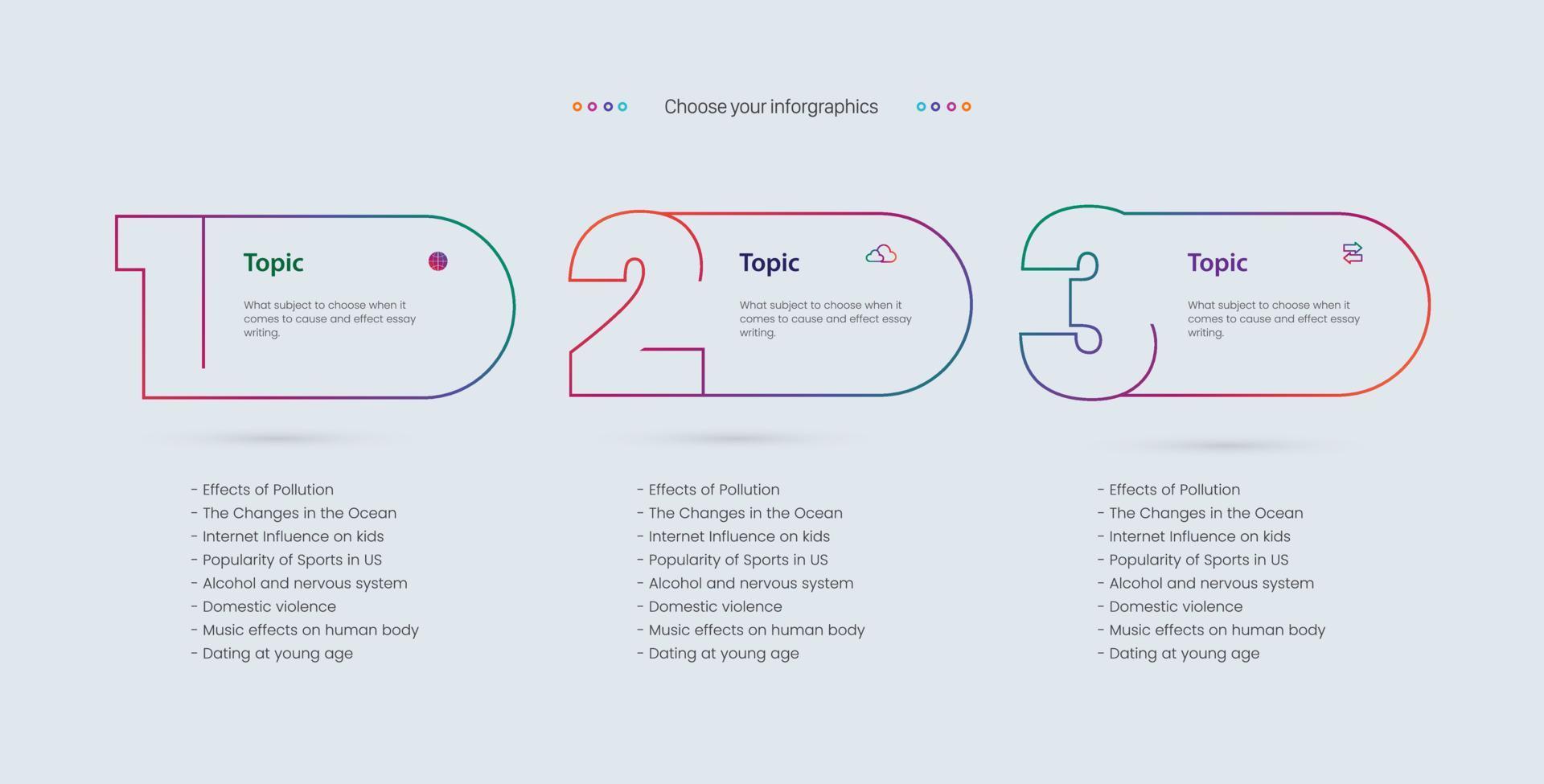 Choose your inforgraphics

1

Topic

What subject to choose when it comes to cause and effect essay writing.

- Effects of Pollution
- The Changes in the Ocean
- Internet Influence on kids
- Popularity of Sports in US
- Alcohol and nervous system
- Domestic violence
- Music effects on human body
- Dating at young age

2

Topic

What subject to choose when it comes to cause and effect essay writing.

- Effects of Pollution
- The Changes in the Ocean
- Internet Influence on kids
- Popularity of Sports in US
- Alcohol and nervous system
- Domestic violence
- Music effects on human body
- Dating at young age

3

Topic

What subject to choose when it comes to cause and effect essay writing.

- Effects of Pollution
- The Changes in the Ocean
- Internet Influence on kids
- Popularity of Sports in US
- Alcohol and nervous system
- Domestic violence
- Music effects on human body
- Dating at young age