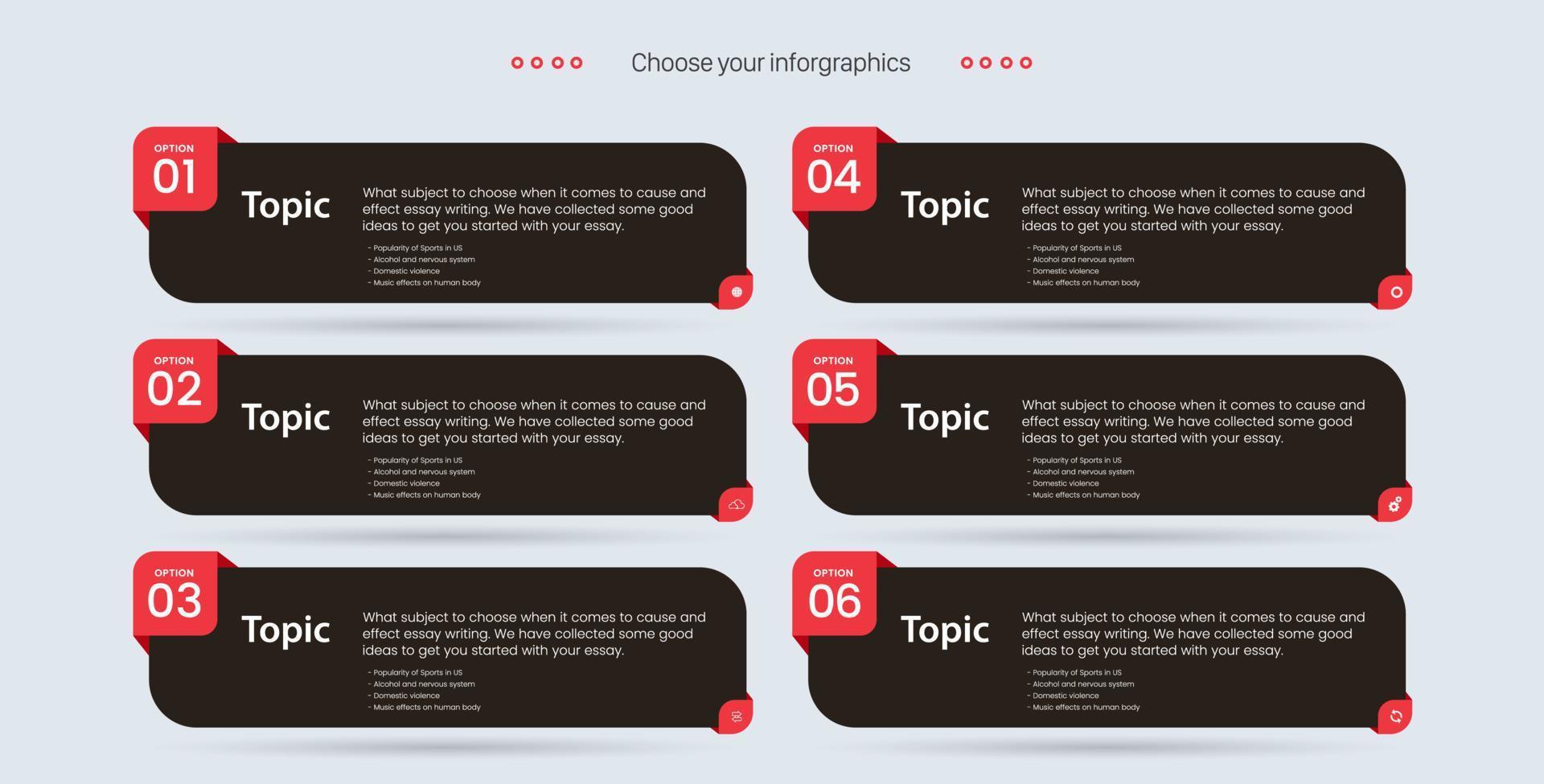 Choose your inforgraphics

OPTION
01
Topic
What subject to choose when it comes to cause and effect essay writing. We have collected some good ideas to get you started with your essay.
- Popularity of Sports in US
- Alcohol and nervous system
- Domestic violence
- Music effects on human body

OPTION
02
Topic
What subject to choose when it comes to cause and effect essay writing. We have collected some good ideas to get you started with your essay.
- Popularity of Sports in US
- Alcohol and nervous system
- Domestic violence
- Music effects on human body

OPTION
03
Topic
What subject to choose when it comes to cause and effect essay writing. We have collected some good ideas to get you started with your essay.
- Popularity of Sports in US
- Alcohol and nervous system
- Domestic violence
- Music effects on human body

OPTION
04
Topic
What subject to choose when it comes to cause and effect essay writing. We have collected some good ideas to get you started with your essay.
- Popularity of Sports in US
- Alcohol and nervous system
- Domestic violence
- Music effects on human body

OPTION
05
Topic
What subject to choose when it comes to cause and effect essay writing. We have collected some good ideas to get you started with your essay.
- Popularity of Sports in US
- Alcohol and nervous system
- Domestic violence
- Music effects on human body

OPTION
06
Topic
What subject to choose when it comes to cause and effect essay writing. We have collected some good ideas to get you started with your essay.
- Popularity of Sports in US
- Alcohol and nervous system
- Domestic violence
- Music effects on human body