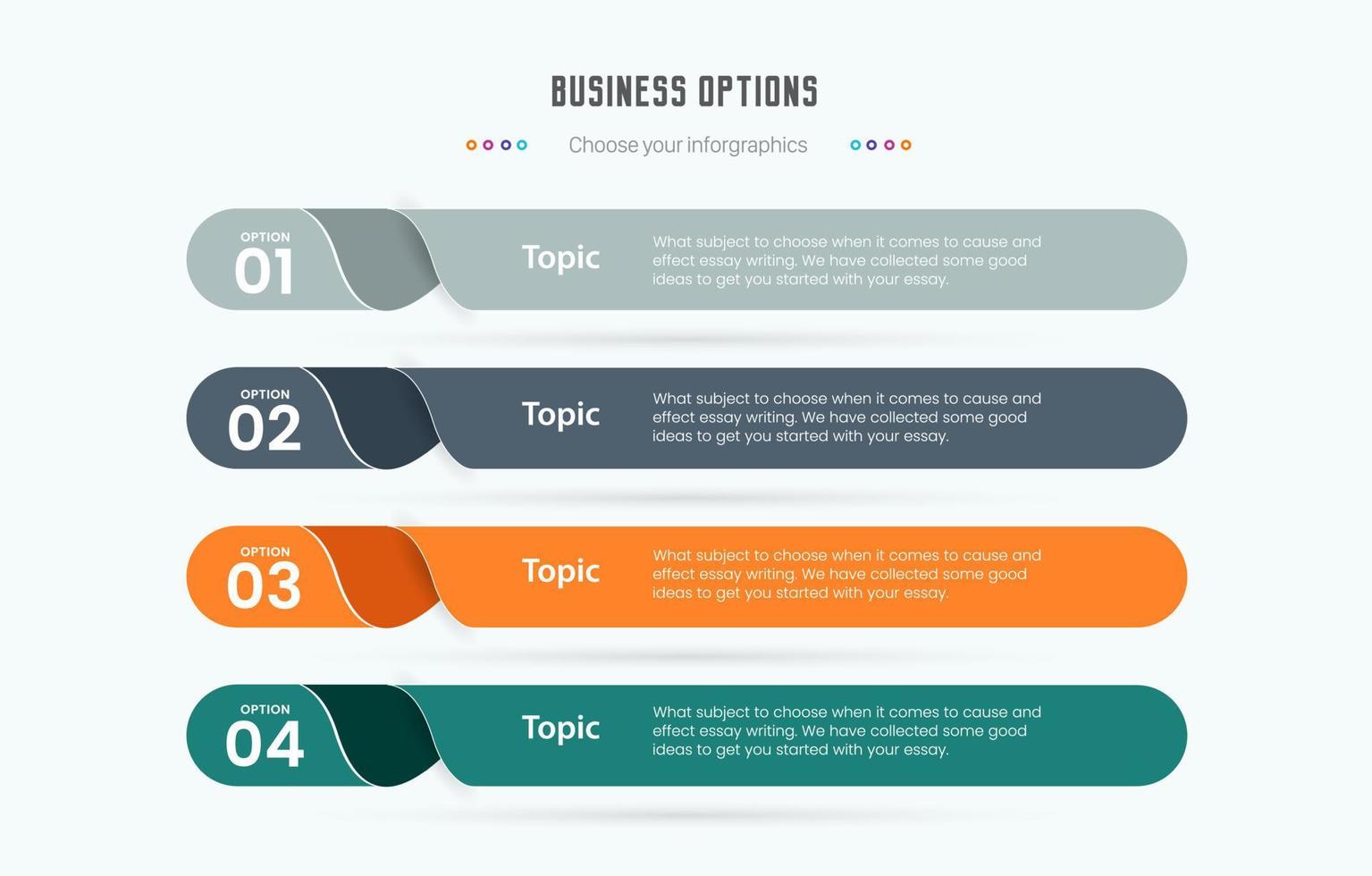 BUSINESS OPTIONS

Choose your inforgraphics

OPTION
01

Topic

What subject to choose when it comes to cause and effect essay writing. We have collected some good ideas to get you started with your essay.

OPTION
02

Topic

What subject to choose when it comes to cause and effect essay writing. We have collected some good ideas to get you started with your essay.

OPTION
03

Topic

What subject to choose when it comes to cause and effect essay writing. We have collected some good ideas to get you started with your essay.

OPTION
04

Topic

What subject to choose when it comes to cause and effect essay writing. We have collected some good ideas to get you started with your essay.