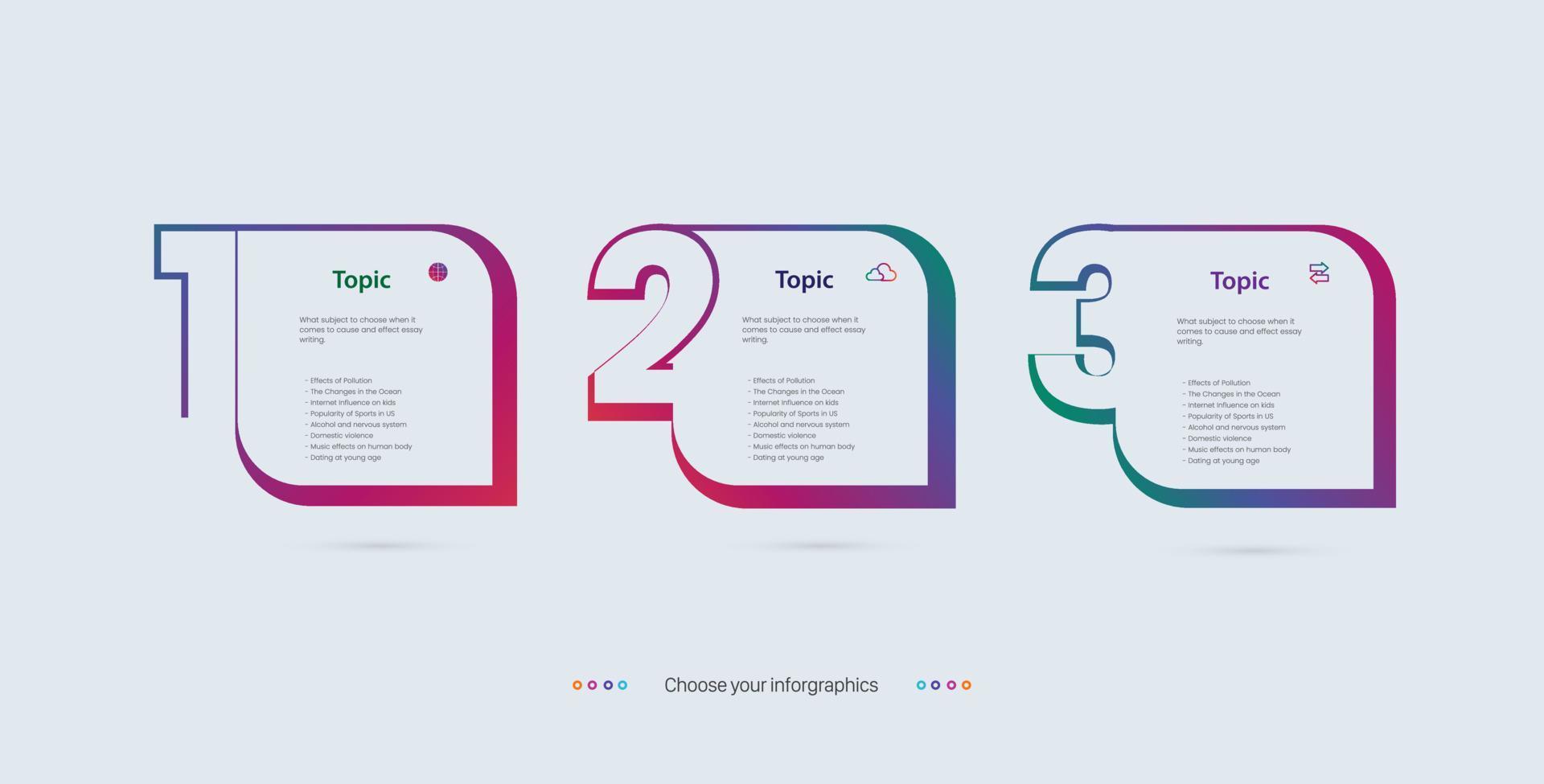 1

Topic

What subject to choose when it comes to cause and effect essay writing.

- Effects of Pollution
- The Changes in the Ocean
- Internet Influence on kids
- Popularity of Sports in US
- Alcohol and nervous system
- Domestic violence
- Music effects on human body
- Dating at young age

2

Topic

What subject to choose when it comes to cause and effect essay writing.

- Effects of Pollution
- The Changes in the Ocean
- Internet Influence on kids
- Popularity of Sports in US
- Alcohol and nervous system
- Domestic violence
- Music effects on human body
- Dating at young age

3

Topic

What subject to choose when it comes to cause and effect essay writing.

- Effects of Pollution
- The Changes in the Ocean
- Internet Influence on kids
- Popularity of Sports in US
- Alcohol and nervous system
- Domestic violence
- Music effects on human body
- Dating at young age

Choose your inforgraphics