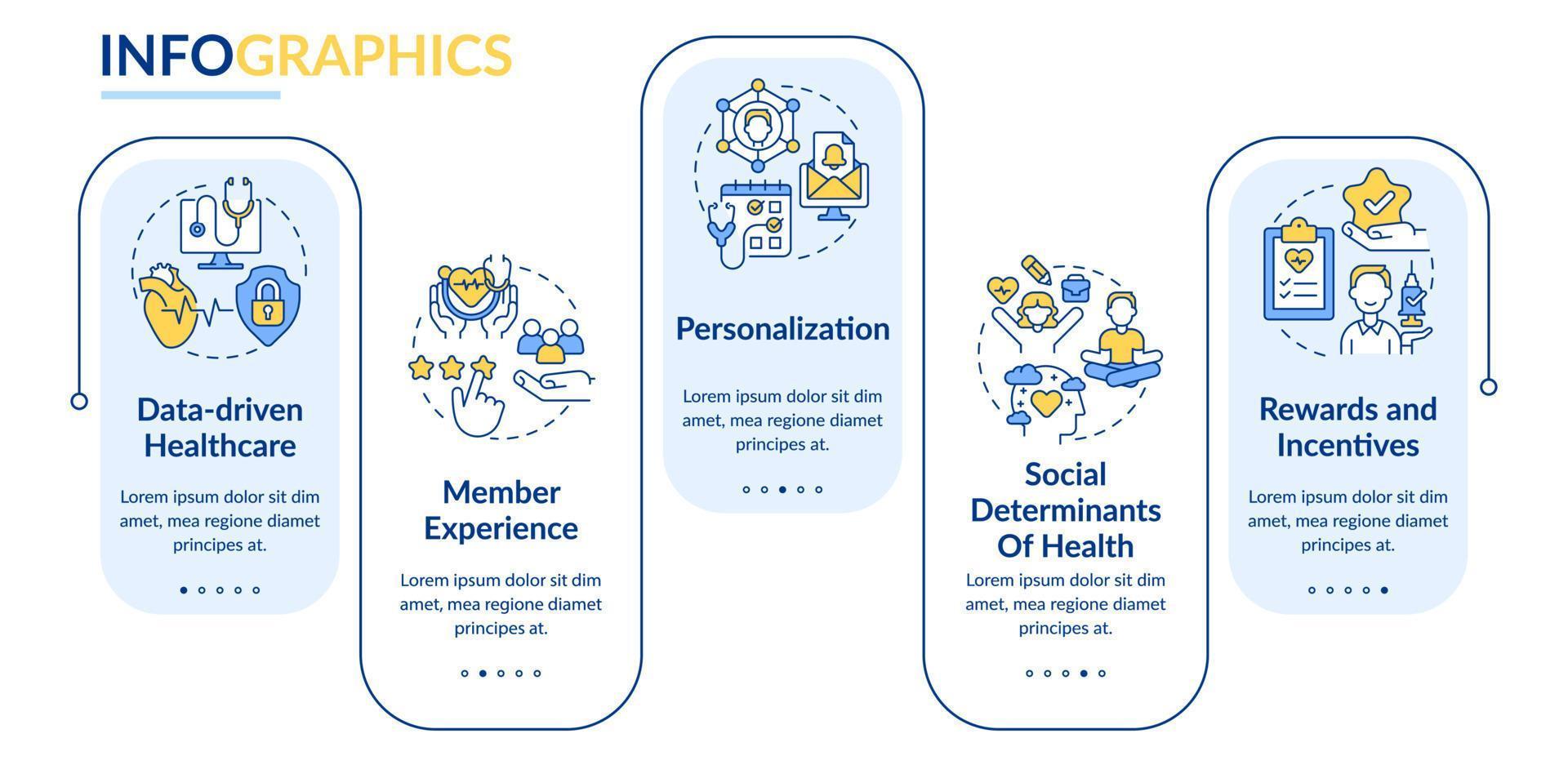 INFOGRAPHICS

Data-driven Healthcare

Lorem ipsum dolor sit dim amet, mea regione diamet principes at.

Member Experience

Lorem ipsum dolor sit dim amet, mea regione diamet principes at.

Personalization

Lorem ipsum dolor sit dim amet, mea regione diamet principes at.

Social Determinants Of Health

Lorem ipsum dolor sit dim amet, mea regione diamet principes at.

Rewards and Incentives

Lorem ipsum dolor sit dim amet, mea regione diamet principes at.