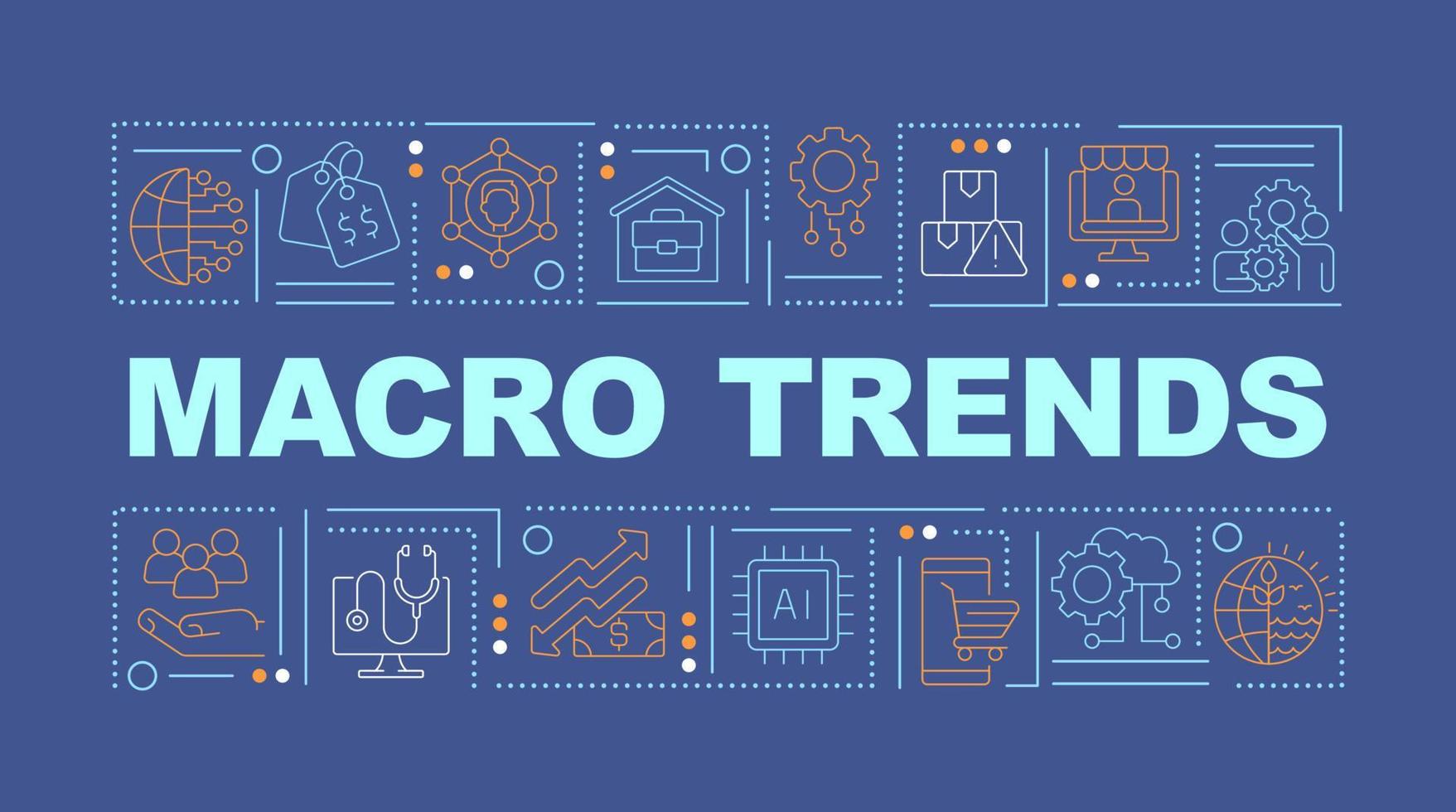 $ $

MACRO TRENDS

AI

$