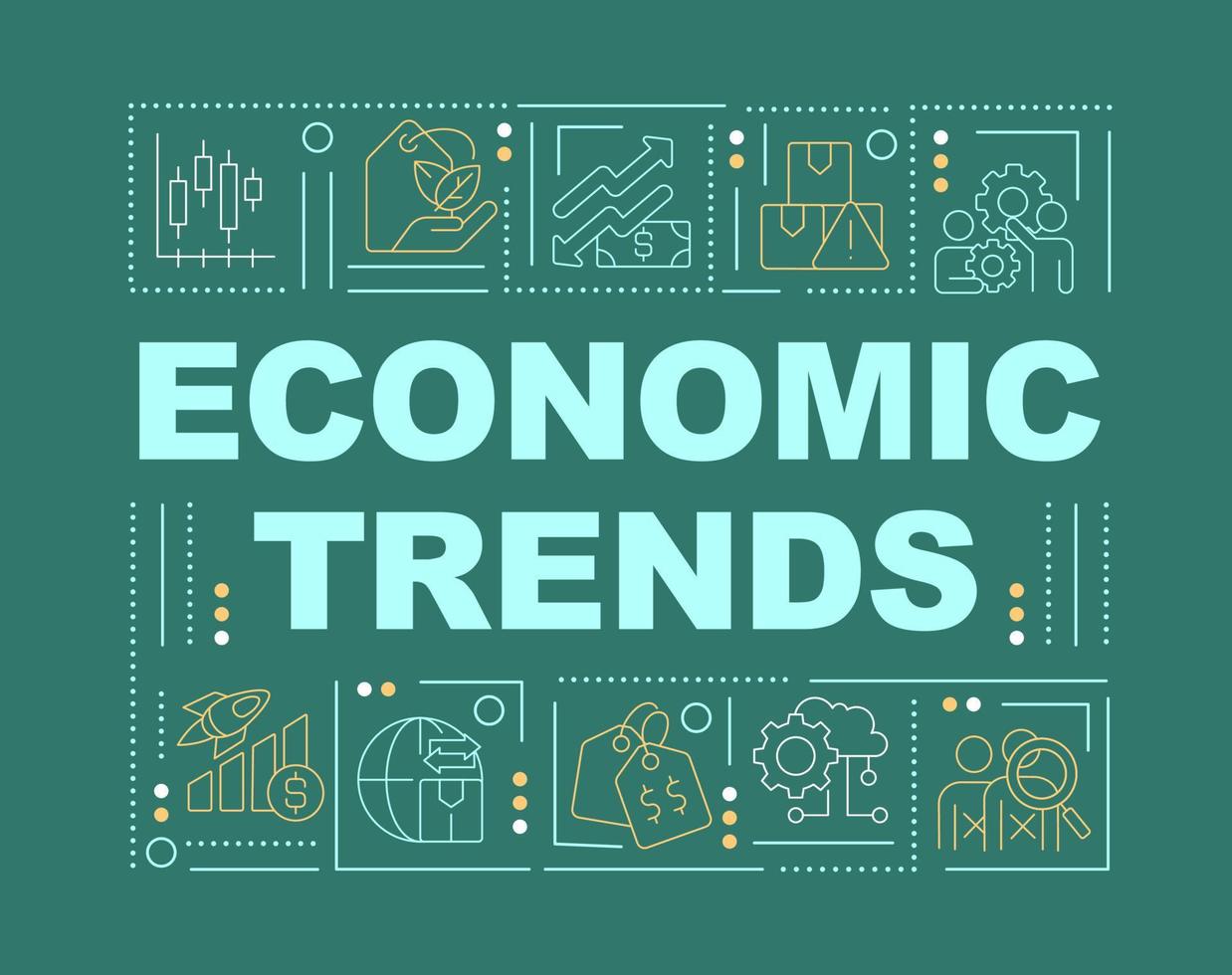 ECONOMIC TRENDS