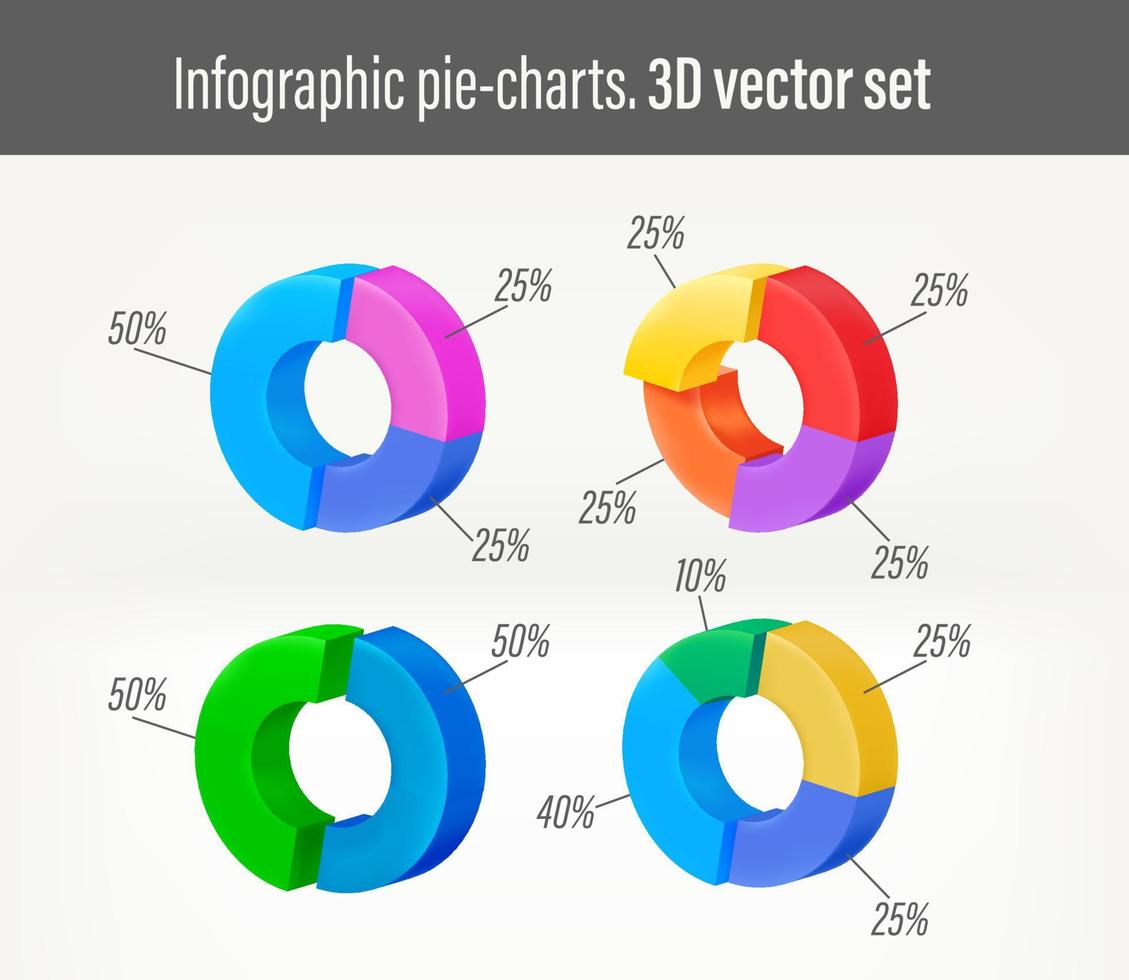 Infographic pie-charts. 3D vector set

50%
25%
25%

25%
25%
25%
25%

50%
50%

10%
25%
40%
25%