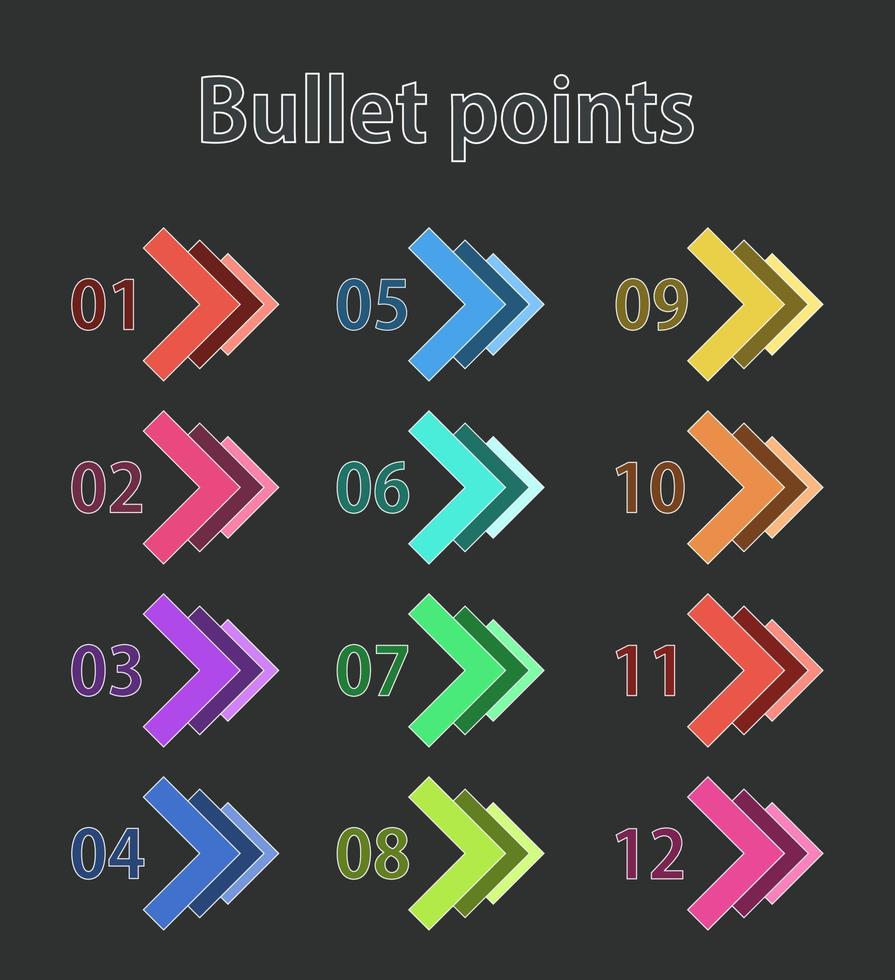 Bullet points

01

02

03

04

05

06

07

08

09

10

11

12