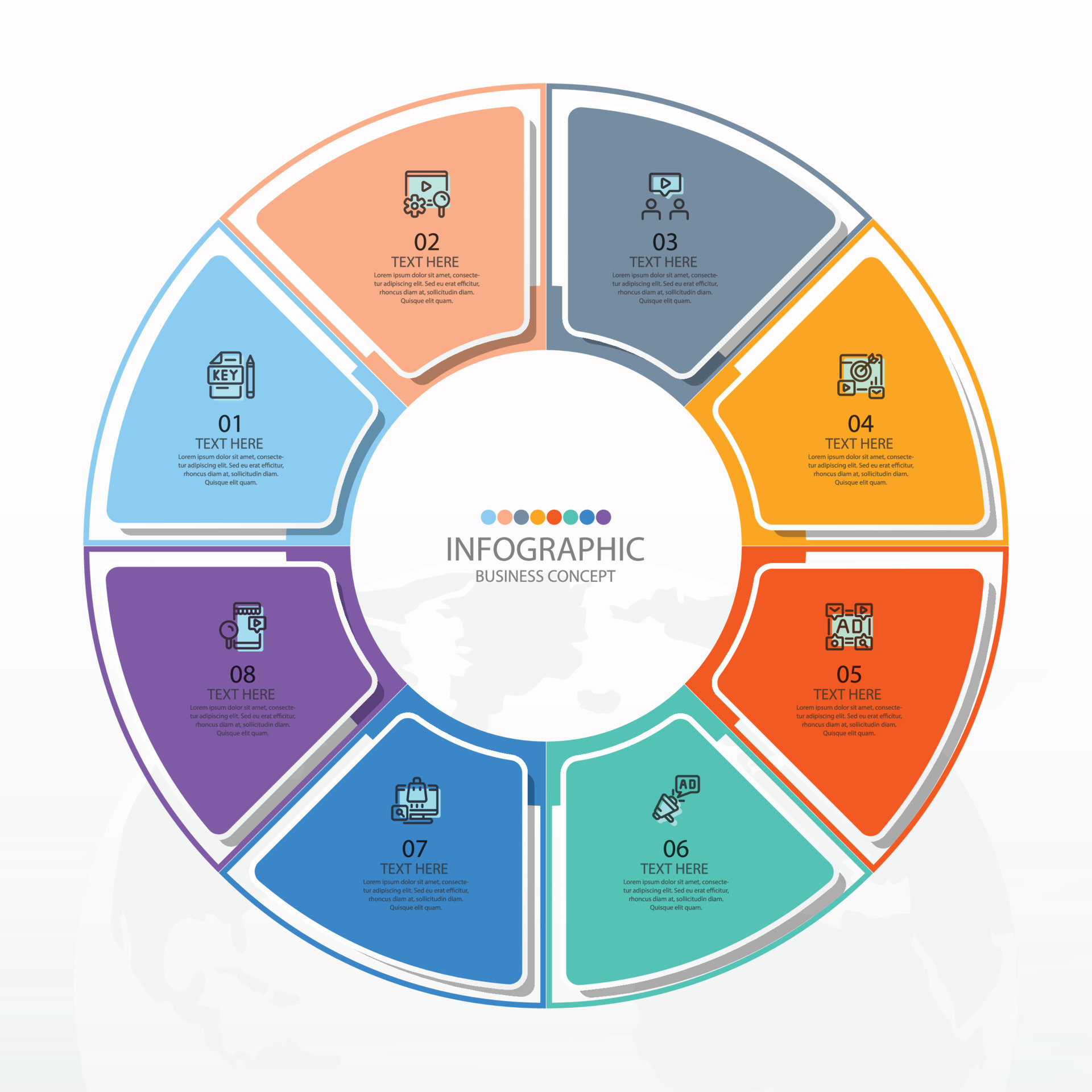 KEY

01
TEXT HERE
Lorem ipsum dolor sit amet, consectetur adipiscing elit. Sed eu erat efficitur, rhoncus diam at, sollicitudin diam. Quisque elit quam.

02
TEXT HERE
Lorem ipsum dolor sit amet, consectetur adipiscing elit. Sed eu erat efficitur, rhoncus diam at, sollicitudin diam. Quisque elit quam.

03
TEXT HERE
Lorem ipsum dolor sit amet, consectetur adipiscing elit. Sed eu erat efficitur, rhoncus diam at, sollicitudin diam. Quisque elit quam.

04
TEXT HERE
Lorem ipsum dolor sit amet, consectetur adipiscing elit. Sed eu erat efficitur, rhoncus diam at, sollicitudin diam. Quisque elit quam.

INFOGRAPHIC
BUSINESS CONCEPT

AD

05
TEXT HERE
Lorem ipsum dolor sit amet, consectetur adipiscing elit. Sed eu erat efficitur, rhoncus diam at, sollicitudin diam. Quisque elit quam.

AD

06
TEXT HERE
Lorem ipsum dolor sit amet, consectetur adipiscing elit. Sed eu erat efficitur, rhoncus diam at, sollicitudin diam. Quisque elit quam.

07
TEXT HERE
Lorem ipsum dolor sit amet, consectetur adipiscing elit. Sed eu erat efficitur, rhoncus diam at, sollicitudin diam. Quisque elit quam.

08
TEXT HERE
Lorem ipsum dolor sit amet, consectetur adipiscing elit. Sed eu erat efficitur, rhoncus diam at, sollicitudin diam. Quisque elit quam.