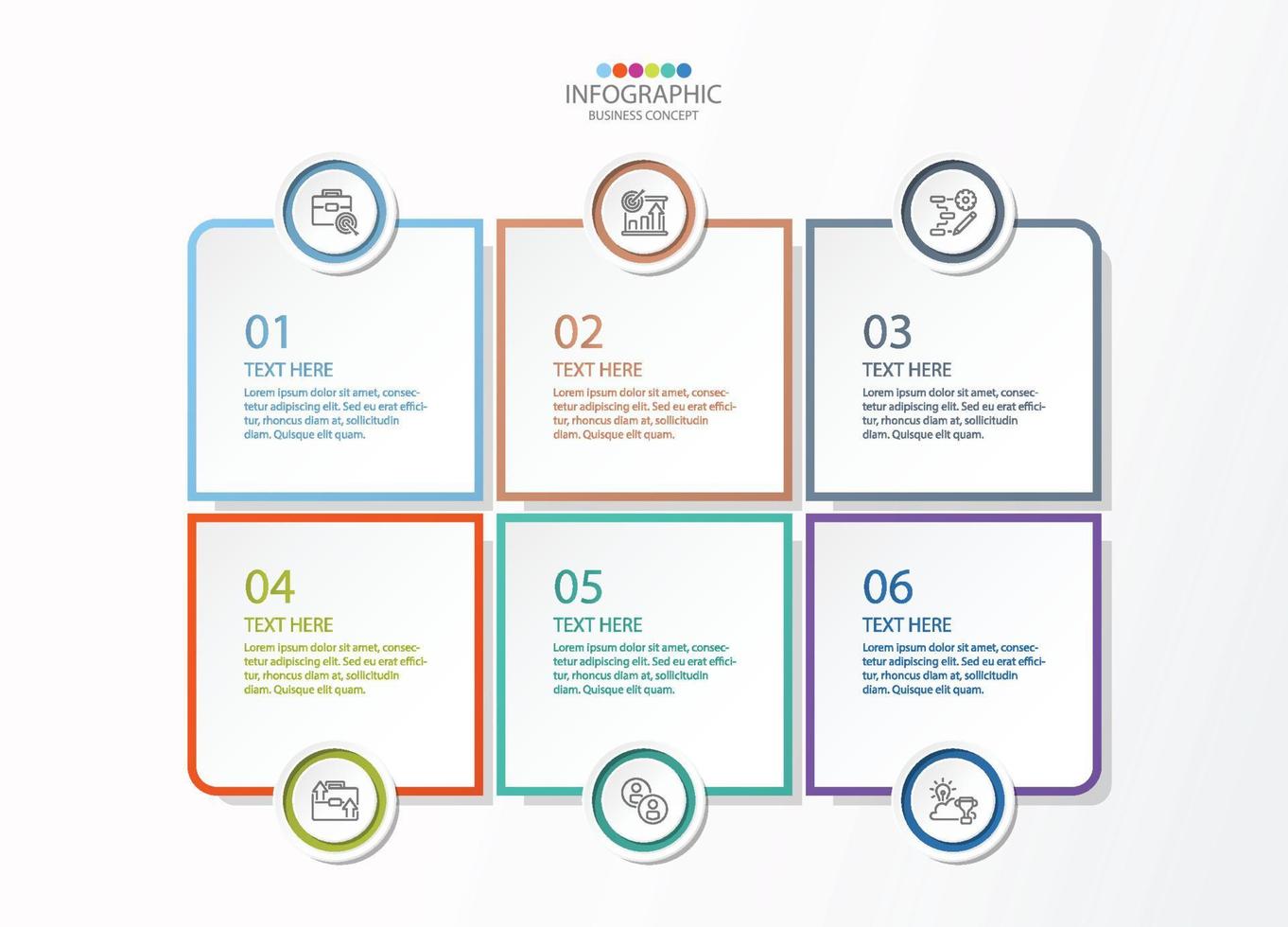 INFOGRAPHIC
BUSINESS CONCEPT

01
TEXT HERE
Lorem ipsum dolor sit amet, consectetur adipiscing elit. Sed eu erat efficitur, rhoncus diam at, sollicitudin diam. Quisque elit quam.

02
TEXT HERE
Lorem ipsum dolor sit amet, consectetur adipiscing elit. Sed eu erat efficitur, rhoncus diam at, sollicitudin diam. Quisque elit quam.

03
TEXT HERE
Lorem ipsum dolor sit amet, consectetur adipiscing elit. Sed eu erat efficitur, rhoncus diam at, sollicitudin diam. Quisque elit quam.

04
TEXT HERE
Lorem ipsum dolor sit amet, consectetur adipiscing elit. Sed eu erat efficitur, rhoncus diam at, sollicitudin diam. Quisque elit quam.

05
TEXT HERE
Lorem ipsum dolor sit amet, consectetur adipiscing elit. Sed eu erat efficitur, rhoncus diam at, sollicitudin diam. Quisque elit quam.

06
TEXT HERE
Lorem ipsum dolor sit amet, consectetur adipiscing elit. Sed eu erat efficitur, rhoncus diam at, sollicitudin diam. Quisque elit quam.