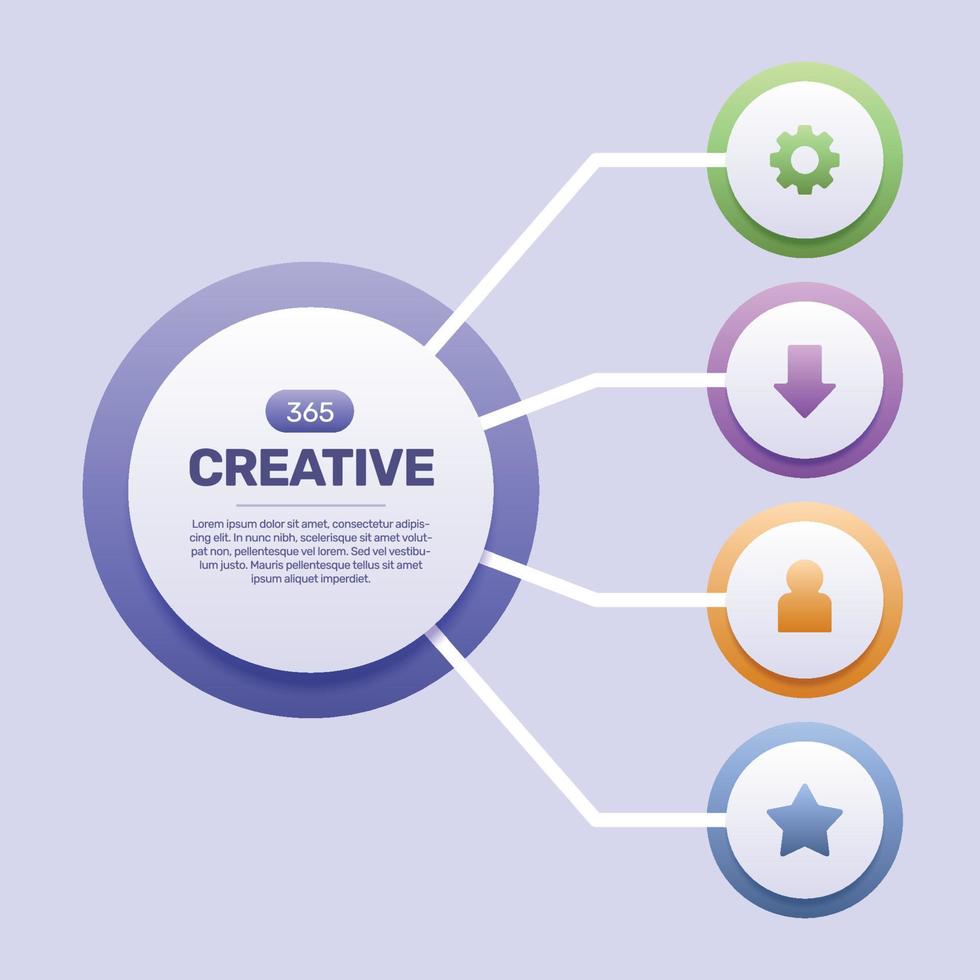 365

CREATIVE

Lorem ipsum dolor sit amet, consectetur adipiscing elit. In nunc nibh, scelerisque sit amet volutpat non, pellentesque vel lorem. Sed vel vestibulum justo. Mauris pellentesque tellus sit amet ipsum aliquet imperdiet.