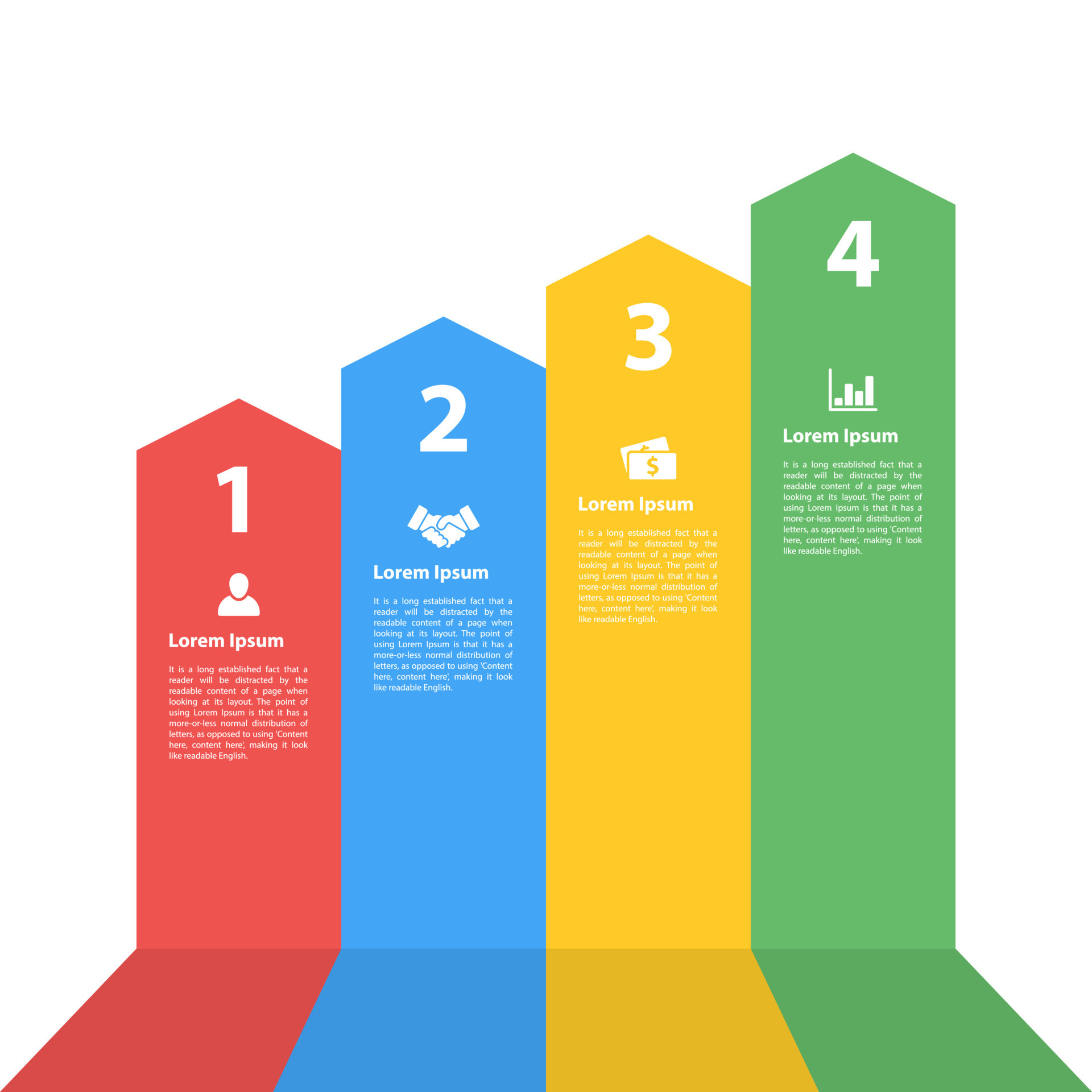 1

Lorem Ipsum

It is a long established fact that a reader will be distracted by the readable content of a page when looking at its layout. The point of using Lorem Ipsum is that it has a more-or-less normal distribution of letters, as opposed to using 'Content here, content here', making it look like readable English.

2

Lorem Ipsum

It is a long established fact that a reader will be distracted by the readable content of a page when looking at its layout. The point of using Lorem Ipsum is that it has a more-or-less normal distribution of letters, as opposed to using 'Content here, content here', making it look like readable English.

3

$

Lorem Ipsum

It is a long established fact that a reader will be distracted by the readable content of a page when looking at its layout. The point of using Lorem Ipsum is that it has a more-or-less normal distribution of letters, as opposed to using 'Content here, content here', making it look like readable English.

4

Lorem Ipsum

It is a long established fact that a reader will be distracted by the readable content of a page when looking at its layout. The point of using Lorem Ipsum is that it has a more-or-less normal distribution of letters, as opposed to using 'Content here, content here', making it look like readable English.