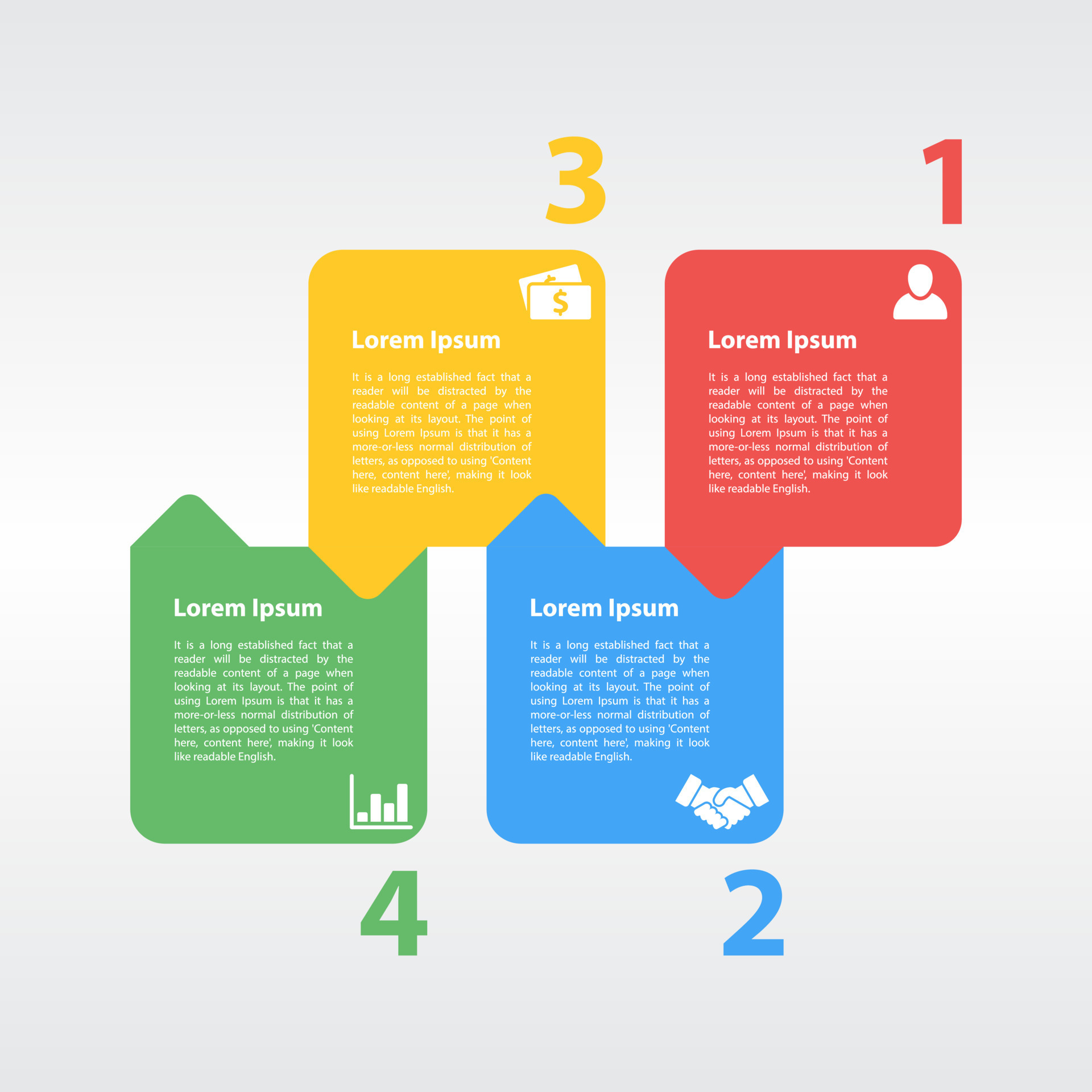 3

1

$

Lorem Ipsum

It is a long established fact that a reader will be distracted by the readable content of a page when looking at its layout. The point of using Lorem Ipsum is that it has a more-or-less normal distribution of letters, as opposed to using 'Content here, content here', making it look like readable English.

Lorem Ipsum

It is a long established fact that a reader will be distracted by the readable content of a page when looking at its layout. The point of using Lorem Ipsum is that it has a more-or-less normal distribution of letters, as opposed to using 'Content here, content here', making it look like readable English.

Lorem Ipsum

It is a long established fact that a reader will be distracted by the readable content of a page when looking at its layout. The point of using Lorem Ipsum is that it has a more-or-less normal distribution of letters, as opposed to using 'Content here, content here', making it look like readable English.

Lorem Ipsum

It is a long established fact that a reader will be distracted by the readable content of a page when looking at its layout. The point of using Lorem Ipsum is that it has a more-or-less normal distribution of letters, as opposed to using 'Content here, content here', making it look like readable English.

4

2