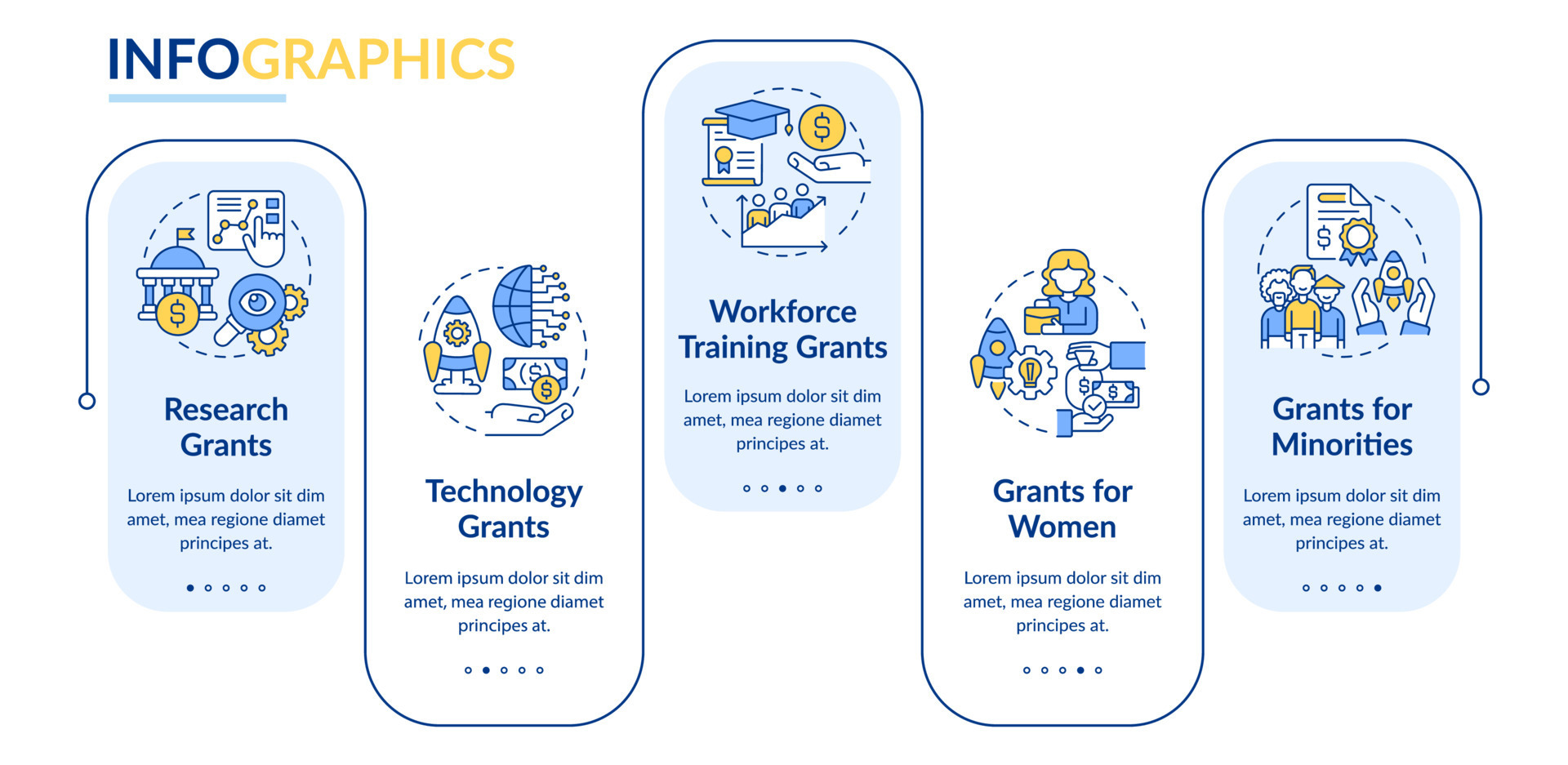 INFOGRAPHICS

Research Grants

Lorem ipsum dolor sit dim amet, mea regione diamet principes at.

Technology Grants

Lorem ipsum dolor sit dim amet, mea regione diamet principes at.

Workforce Training Grants

Lorem ipsum dolor sit dim amet, mea regione diamet principes at.

Grants for Women

Lorem ipsum dolor sit dim amet, mea regione diamet principes at.

Grants for Minorities

Lorem ipsum dolor sit dim amet, mea regione diamet principes at.