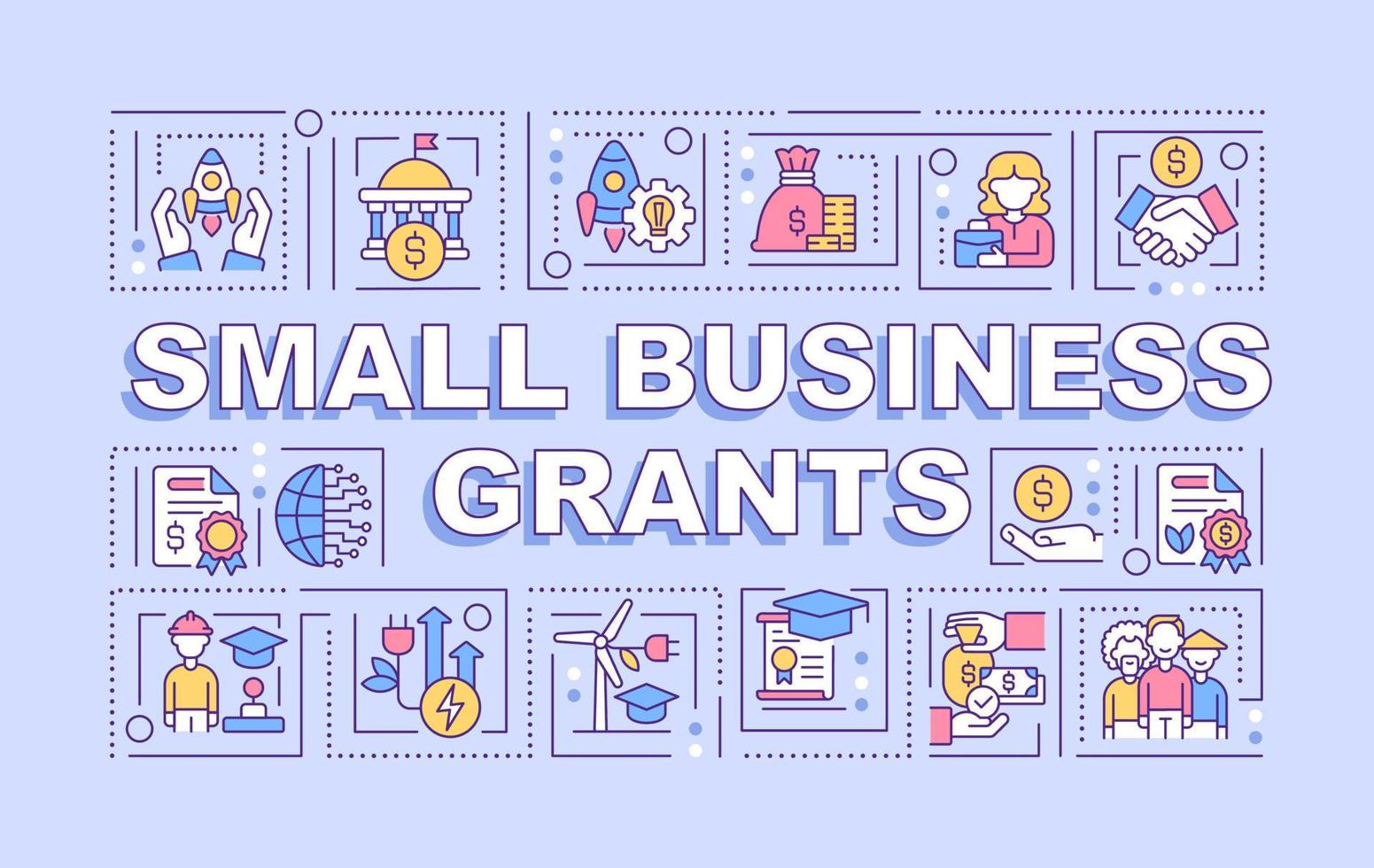 SMALL BUSINESS GRANTS