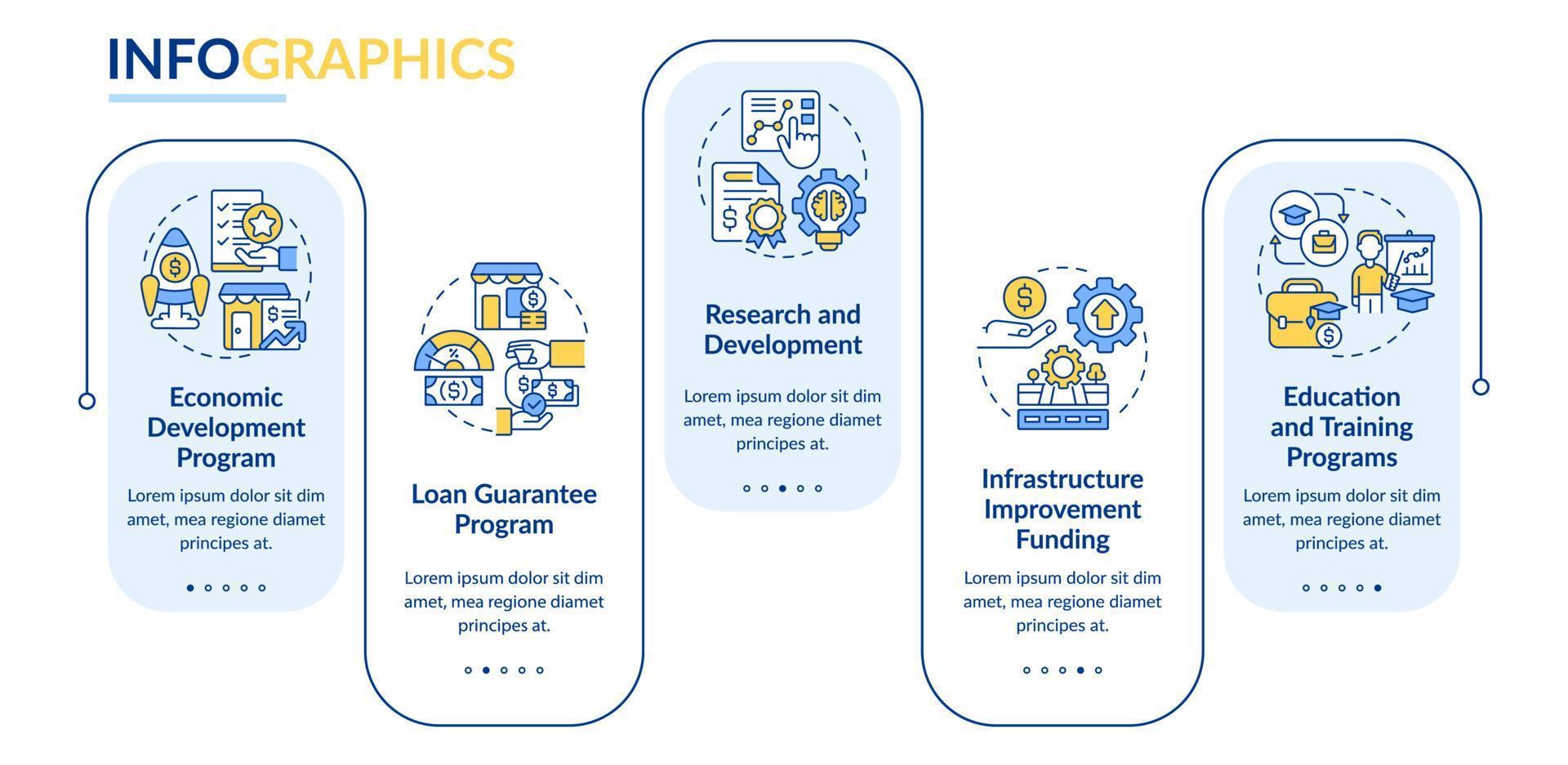 INFOGRAPHICS

Economic Development Program

Lorem ipsum dolor sit dim amet, mea regione diamet principes at.

Loan Guarantee Program

Lorem ipsum dolor sit dim amet, mea regione diamet principes at.

Research and Development

Lorem ipsum dolor sit dim amet, mea regione diamet principes at.

Infrastructure Improvement Funding

Lorem ipsum dolor sit dim amet, mea regione diamet principes at.

Education and Training Programs

Lorem ipsum dolor sit dim amet, mea regione diamet principes at.