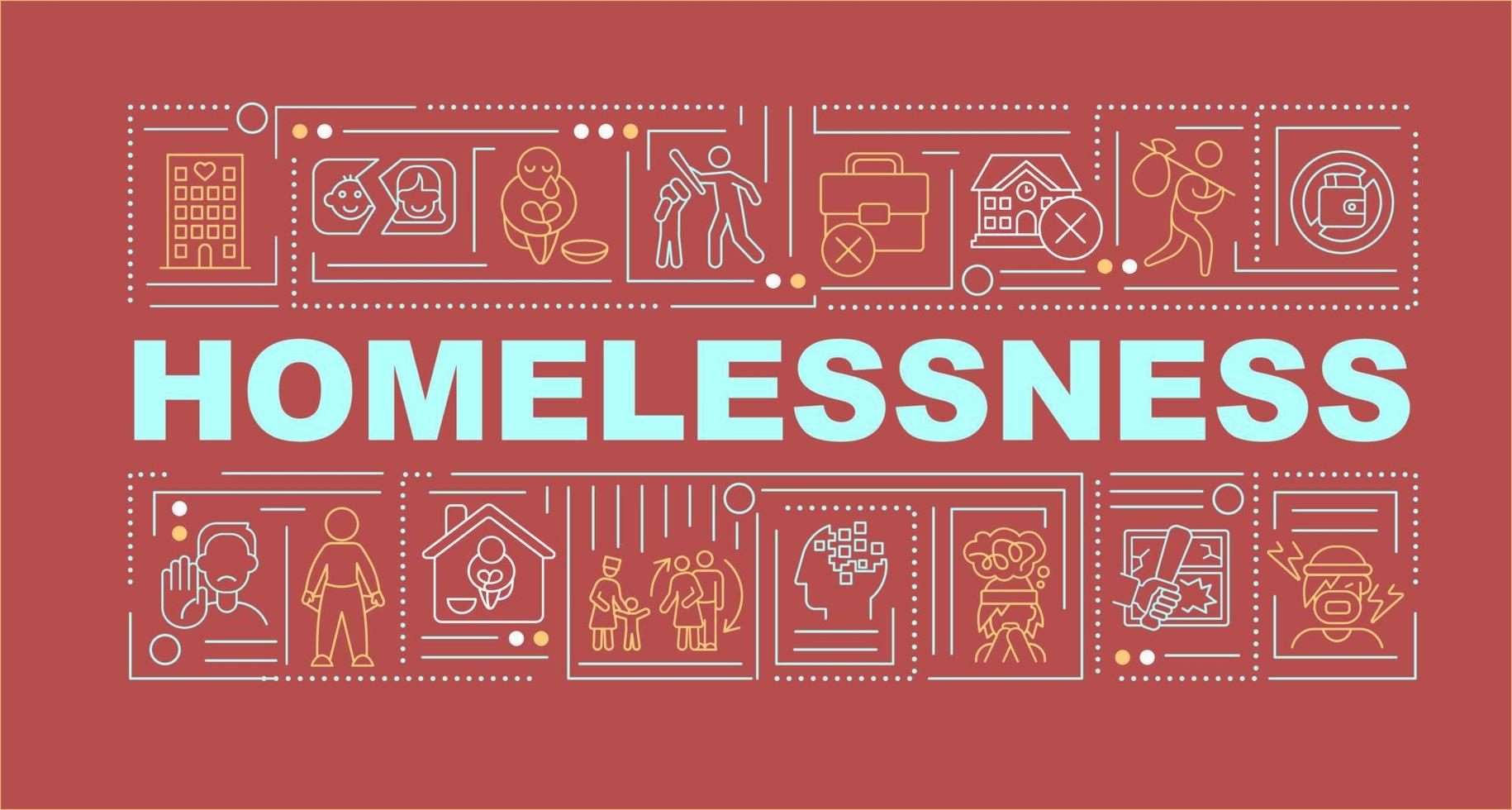 HOMELESSNESS