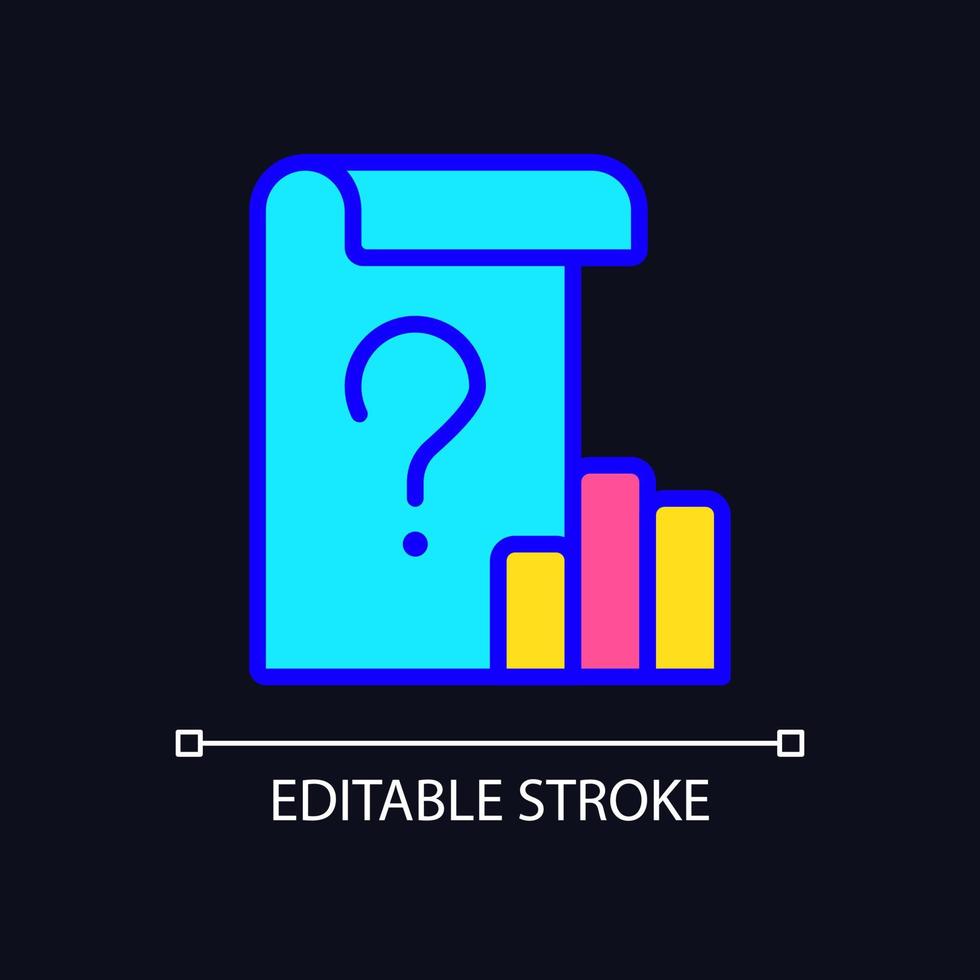 ?

EDITABLE STROKE