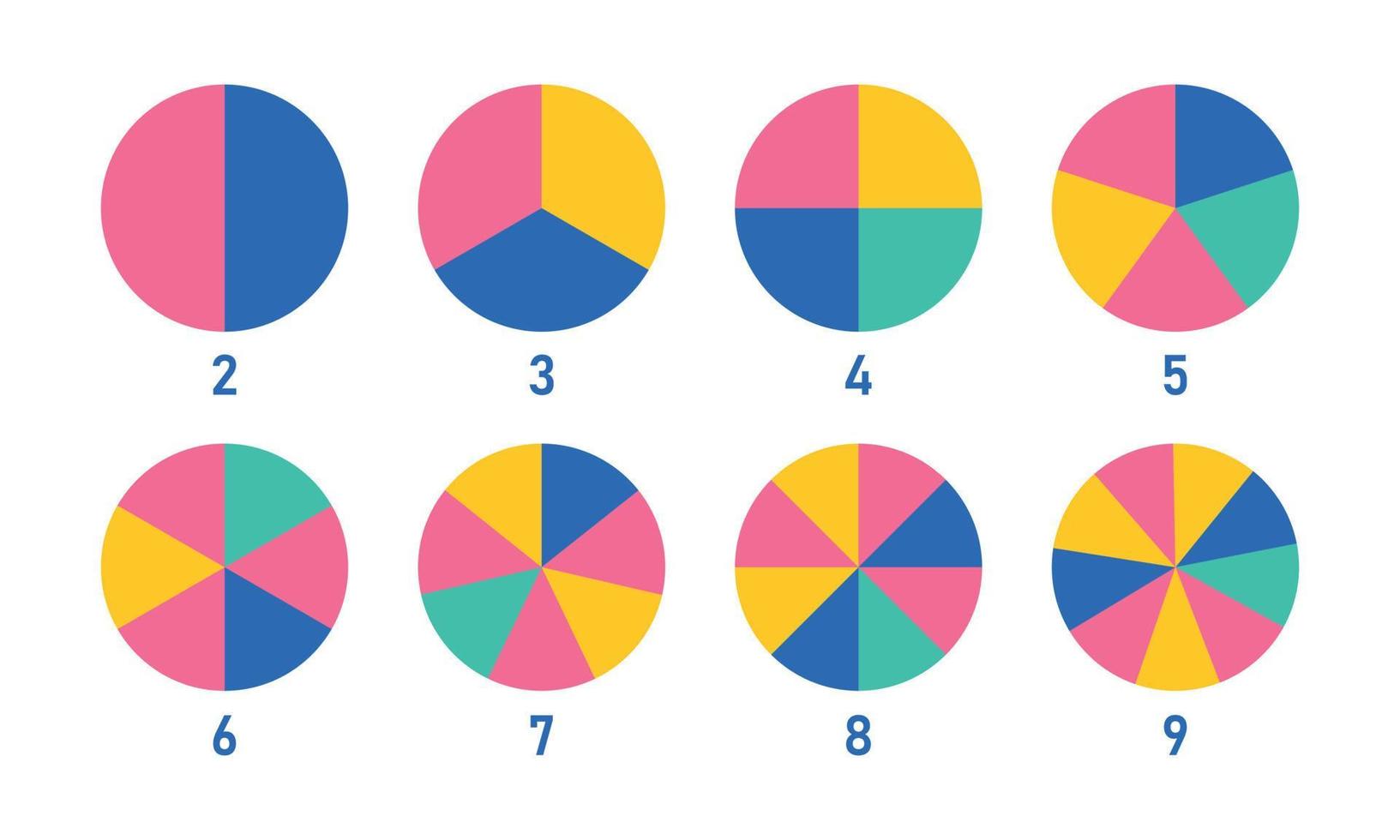 2 3 4 5

6 7 8 9