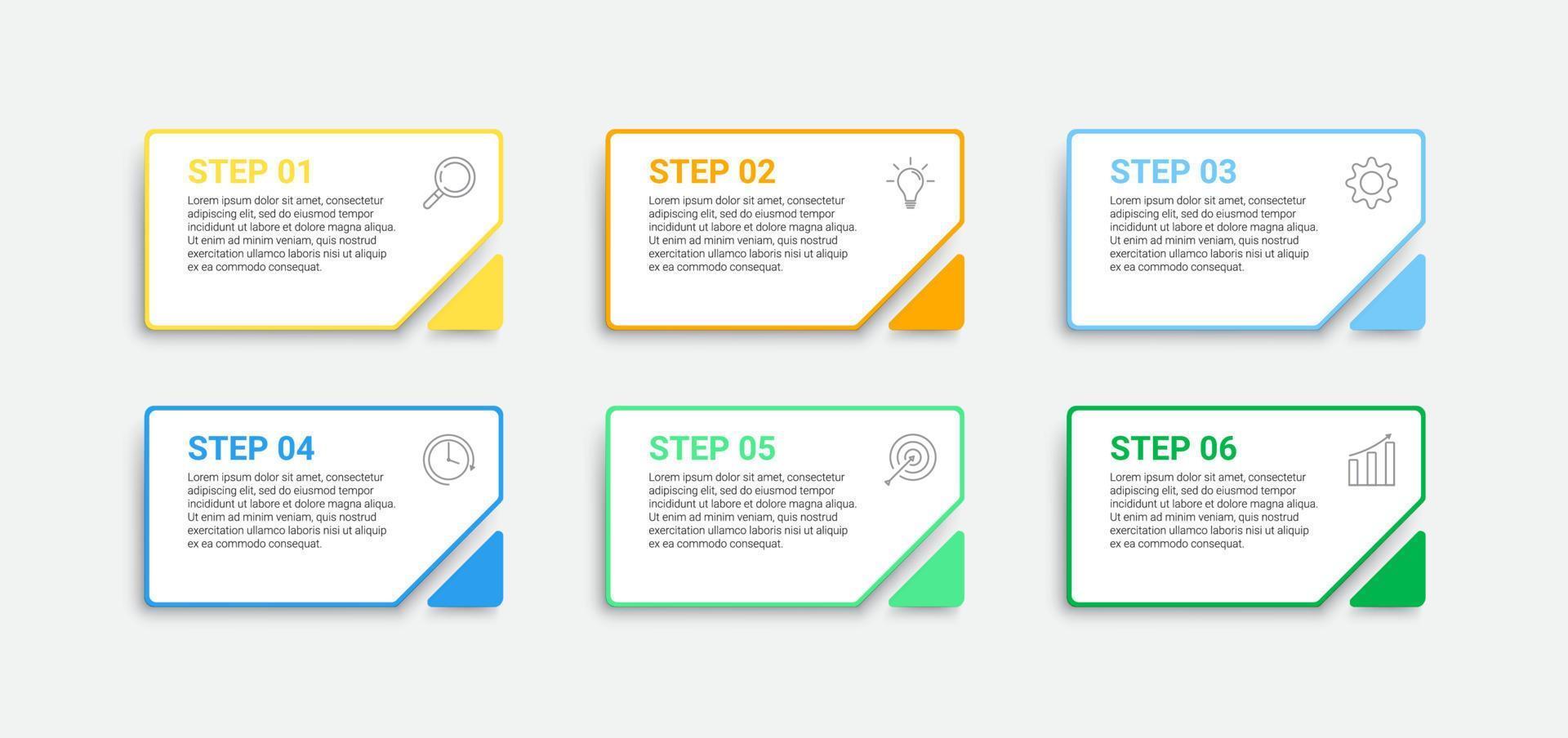 STEP 01

Lorem ipsum dolor sit amet, consectetur adipiscing elit, sed do eiusmod tempor incididunt ut labore et dolore magna aliqua. Ut enim ad minim veniam, quis nostrud exercitation ullamco laboris nisi ut aliquip ex ea commodo consequat.

STEP 02

Lorem ipsum dolor sit amet, consectetur adipiscing elit, sed do eiusmod tempor incididunt ut labore et dolore magna aliqua. Ut enim ad minim veniam, quis nostrud exercitation ullamco laboris nisi ut aliquip ex ea commodo consequat.

STEP 03

Lorem ipsum dolor sit amet, consectetur adipiscing elit, sed do eiusmod tempor incididunt ut labore et dolore magna aliqua. Ut enim ad minim veniam, quis nostrud exercitation ullamco laboris nisi ut aliquip ex ea commodo consequat.

STEP 04

Lorem ipsum dolor sit amet, consectetur adipiscing elit, sed do eiusmod tempor incididunt ut labore et dolore magna aliqua. Ut enim ad minim veniam, quis nostrud exercitation ullamco laboris nisi ut aliquip ex ea commodo consequat.

STEP 05

Lorem ipsum dolor sit amet, consectetur adipiscing elit, sed do eiusmod tempor incididunt ut labore et dolore magna aliqua. Ut enim ad minim veniam, quis nostrud exercitation ullamco laboris nisi ut aliquip ex ea commodo consequat.

STEP 06

Lorem ipsum dolor sit amet, consectetur adipiscing elit, sed do eiusmod tempor incididunt ut labore et dolore magna aliqua. Ut enim ad minim veniam, quis nostrud exercitation ullamco laboris nisi ut aliquip ex ea commodo consequat.